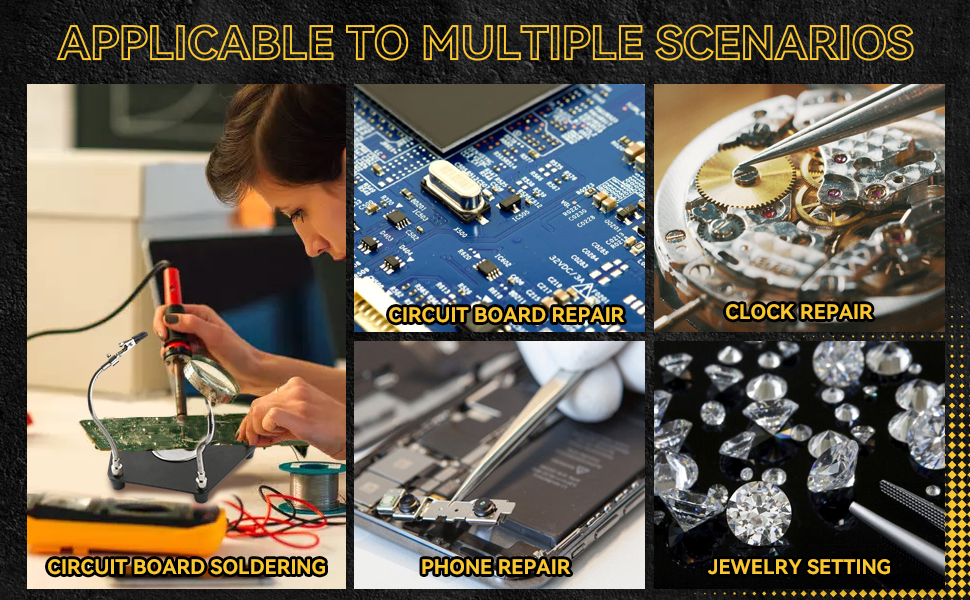 APPLICABLE TO MULTIPLE SCENARIOS

CIRCUIT BOARD REPAIR

CLOCK REPAIR

CIRCUIT BOARD SOLDERING

PHONE REPAIR

JEWELRY SETTING