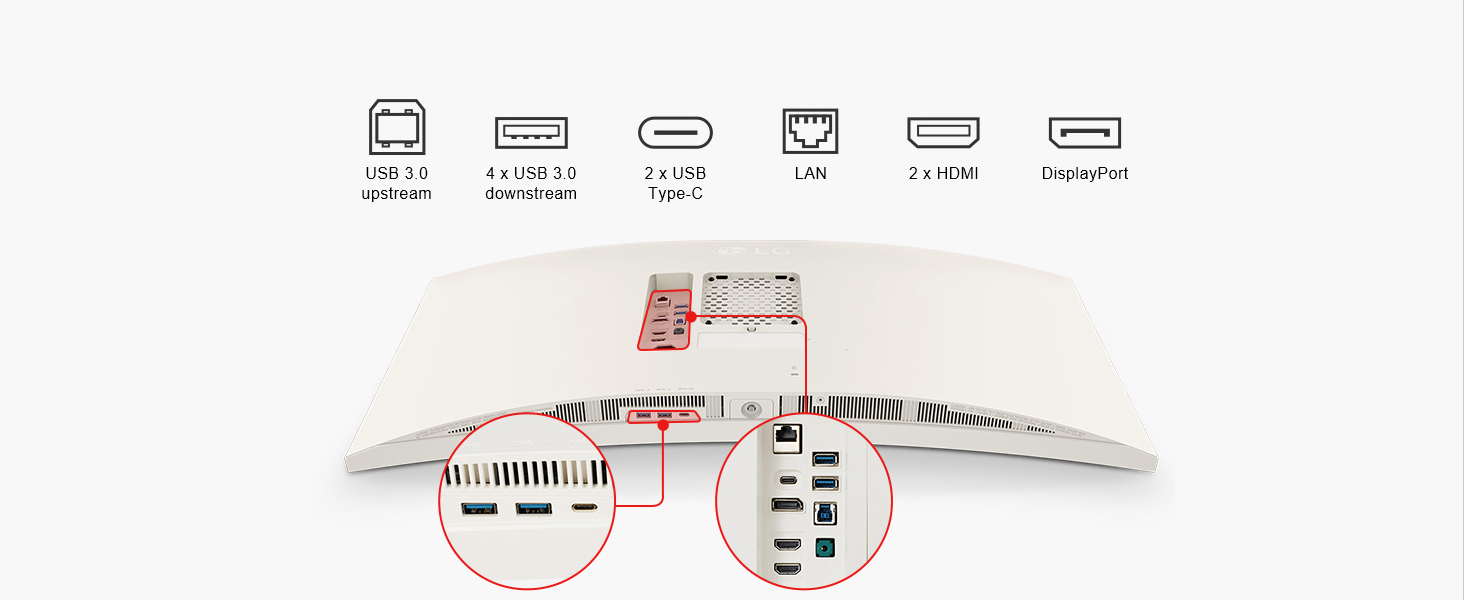 USB 3.0 upstream

4 x USB 3.0 downstream

2 x USB Type-C

LAN

2 x HDMI

DisplayPort

LG