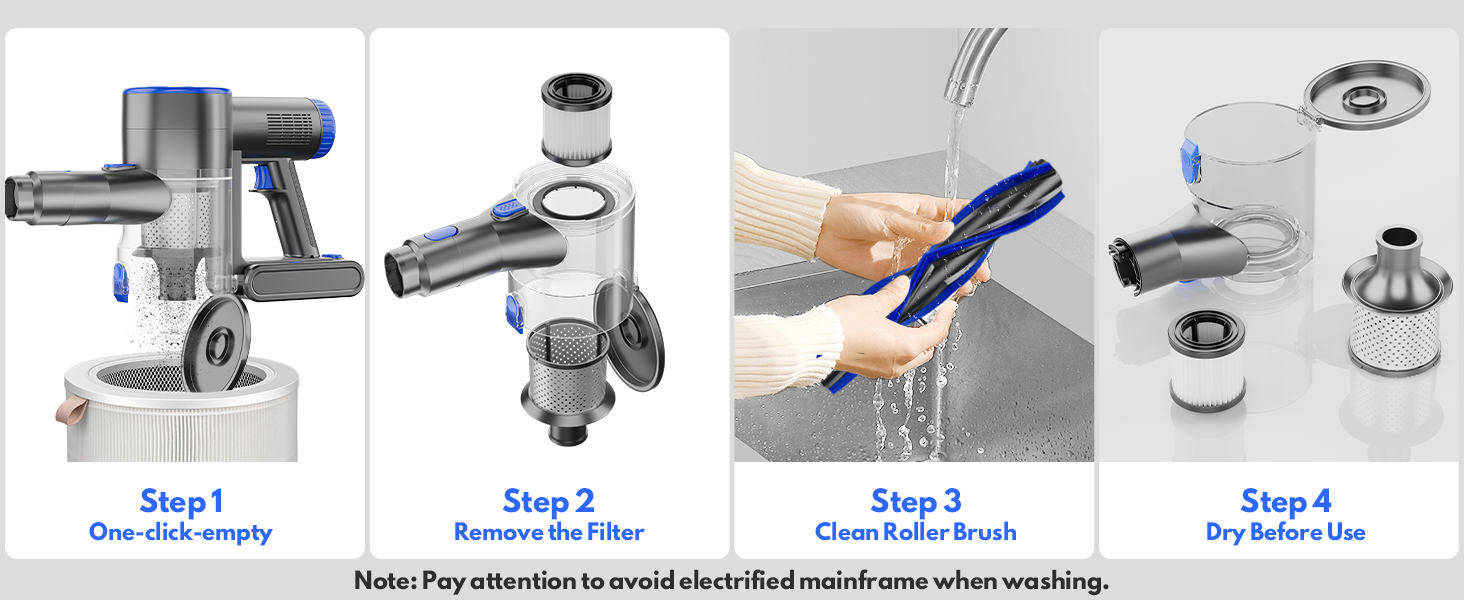 Step 1
One-click-empty

Step 2
Remove the Filter

Step 3
Clean Roller Brush

Step 4
Dry Before Use

Note: Pay attention to avoid electrified mainframe when washing.