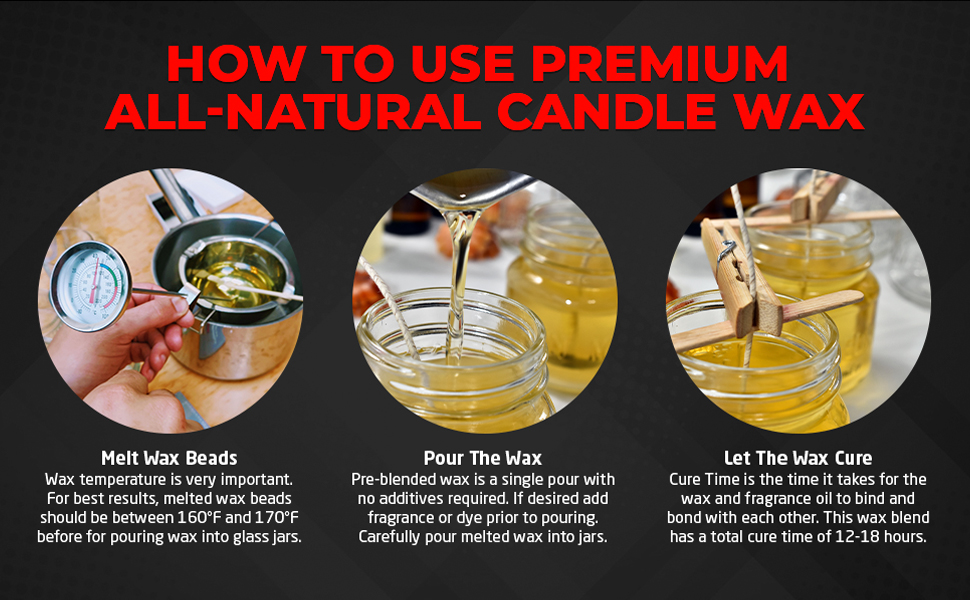 HOW TO USE PREMIUM ALL-NATURAL CANDLE WAX

Melt Wax Beads
Wax temperature is very important. For best results, melted wax beads should be between 160°F and 170°F before for pouring wax into glass jars.

Pour The Wax
Pre-blended wax is a single pour with no additives required. If desired add fragrance or dye prior to pouring. Carefully pour melted wax into jars.

Let The Wax Cure
Cure Time is the time it takes for the wax and fragrance oil to bind and bond with each other. This wax blend has a total cure time of 12-18 hours.