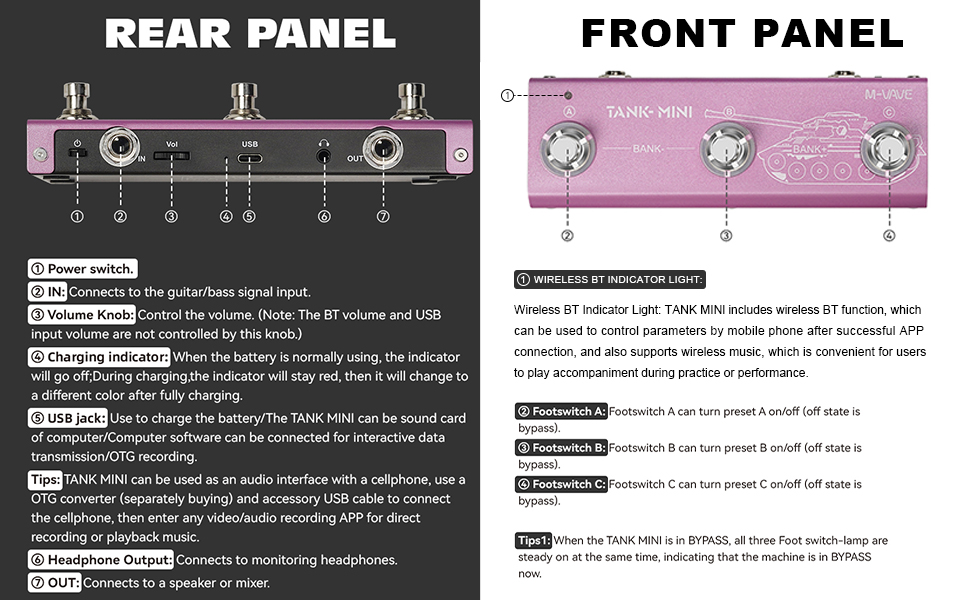 REAR PANEL

IN Vol USB OUT

① ② ③ ④ ⑤ ⑥ ⑦

① Power switch.

② IN: Connects to the guitar/bass signal input.

③ Volume Knob: Control the volume. (Note: The BT volume and USB input volume are not controlled by this knob.)

④ Charging indicator: When the battery is normally using, the indicator will go off;During charging,the indicator will stay red, then it will change to a different color after fully charging.

⑤ USB jack: Use to charge the battery/The TANK MINI can be sound card of computer/Computer software can be connected for interactive data transmission/OTG recording.

Tips: TANK MINI can be used as an audio interface with a cellphone, use a OTG converter (separately buying) and accessory USB cable to connect the cellphone, then enter any video/audio recording APP for direct recording or playback music.

⑥ Headphone Output: Connects to monitoring headphones.

⑦ OUT: Connects to a speaker or mixer.

FRONT PANEL

①

TANK-MINI M-VAVE

A B C

BANK- BANK+

② ③ ④

① WIRELESS BT INDICATOR LIGHT:

Wireless BT Indicator Light: TANK MINI includes wireless BT function, which can be used to control parameters by mobile phone after successful APP connection, and also supports wireless music, which is convenient for users to play accompaniment during practice or performance.

② Footswitch A: Footswitch A can turn preset A on/off (off state is bypass).

③ Footswitch B: Footswitch B can turn preset B on/off (off state is bypass).

④ Footswitch C: Footswitch C can turn preset C on/off (off state is bypass).

Tips1: When the TANK MINI is in BYPASS, all three Foot switch-lamp are steady on at the same time, indicating that the machine is in BYPASS now.