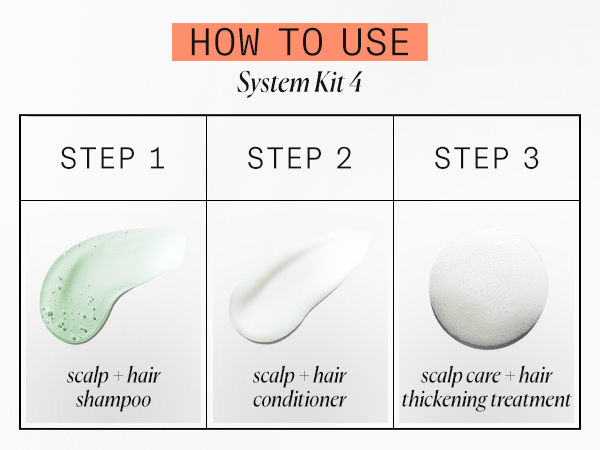 HOW TO USE
System Kit 4

| STEP 1 | STEP 2 | STEP 3 |
|---|---|---|
| scalp + hair shampoo | scalp + hair conditioner | scalp care + hair thickening treatment |