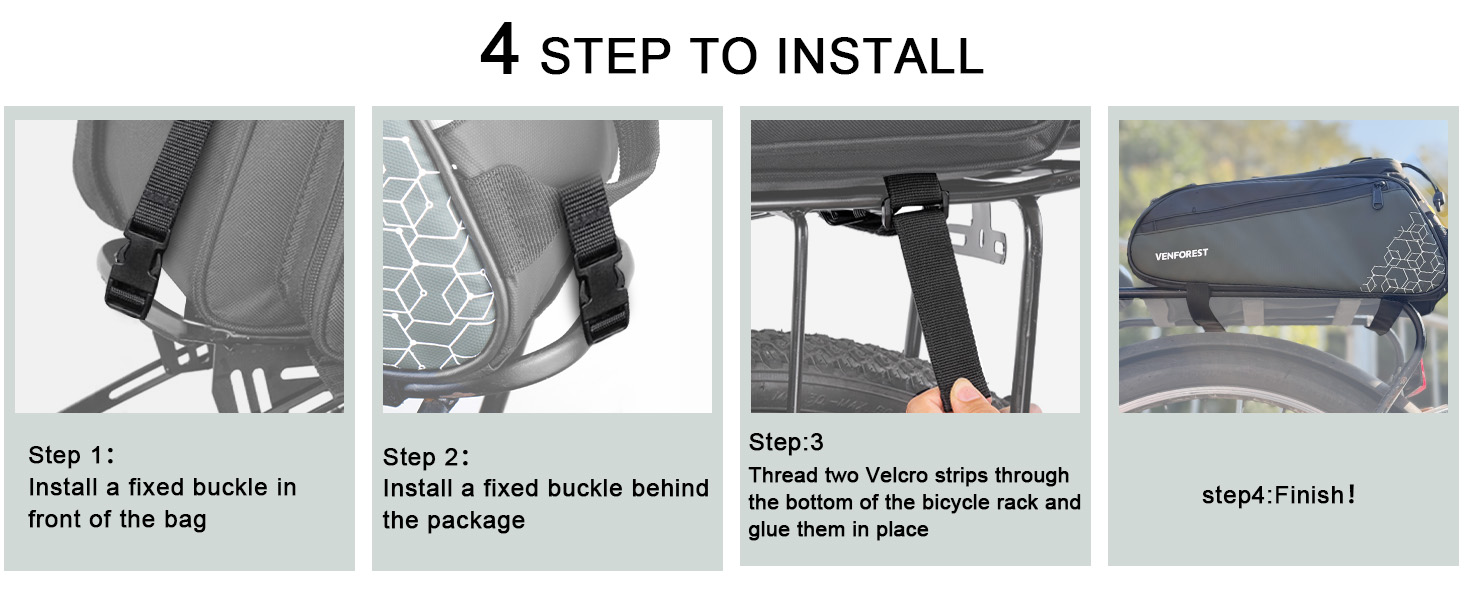 4 STEP TO INSTALL

Step 1:
Install a fixed buckle in front of the bag

Step 2:
Install a fixed buckle behind the package

Step:3
Thread two Velcro strips through the bottom of the bicycle rack and glue them in place

VENFOREST

step4:Finish!