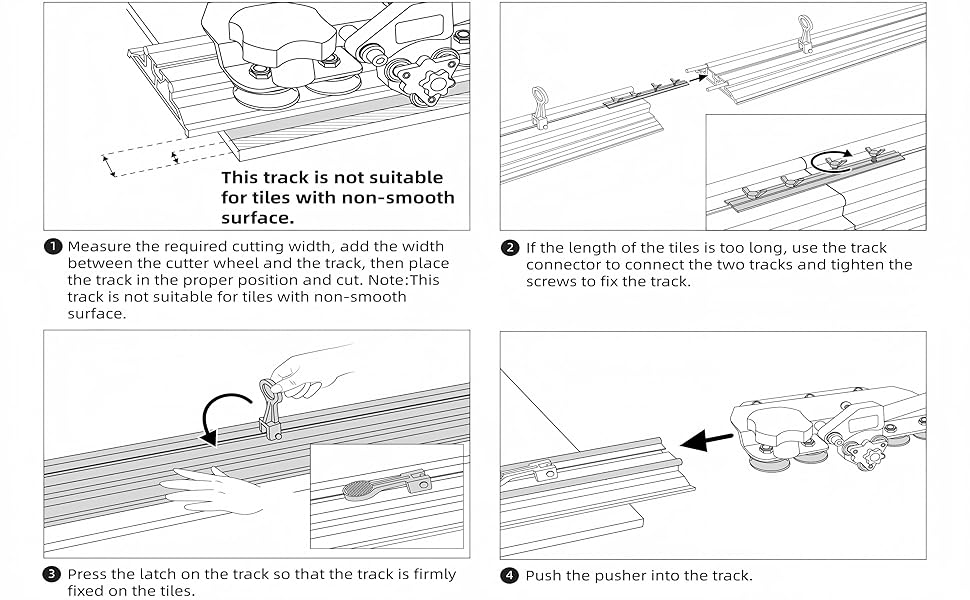 This track is not suitable for tiles with non-smooth surface.

1 Measure the required cutting width, add the width between the cutter wheel and the track, then place the track in the proper position and cut. Note:This track is not suitable for tiles with non-smooth surface.

2 If the length of the tiles is too long, use the track connector to connect the two tracks and tighten the screws to fix the track.

3 Press the latch on the track so that the track is firmly fixed on the tiles.

4 Push the pusher into the track.