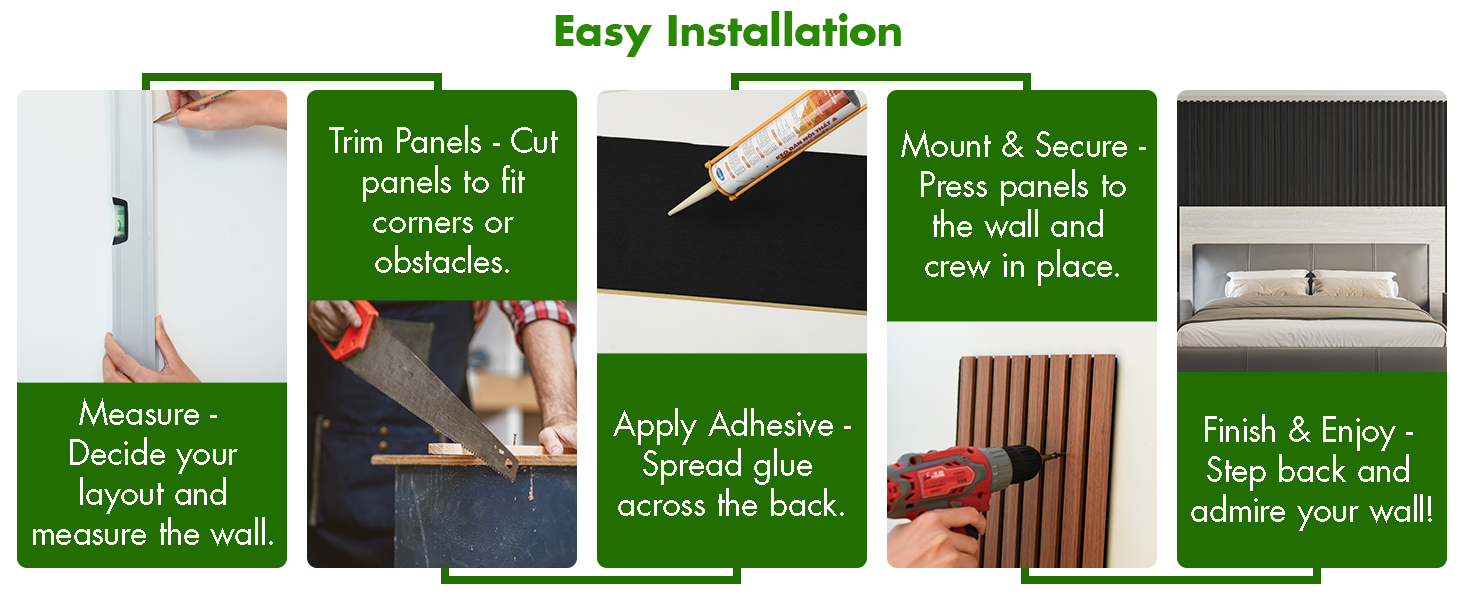 Easy Installation

Measure - Decide your layout and measure the wall.

Trim Panels - Cut panels to fit corners or obstacles.

Apply Adhesive - Spread glue across the back.

Mount & Secure - Press panels to the wall and crew in place.

Finish & Enjoy - Step back and admire your wall!