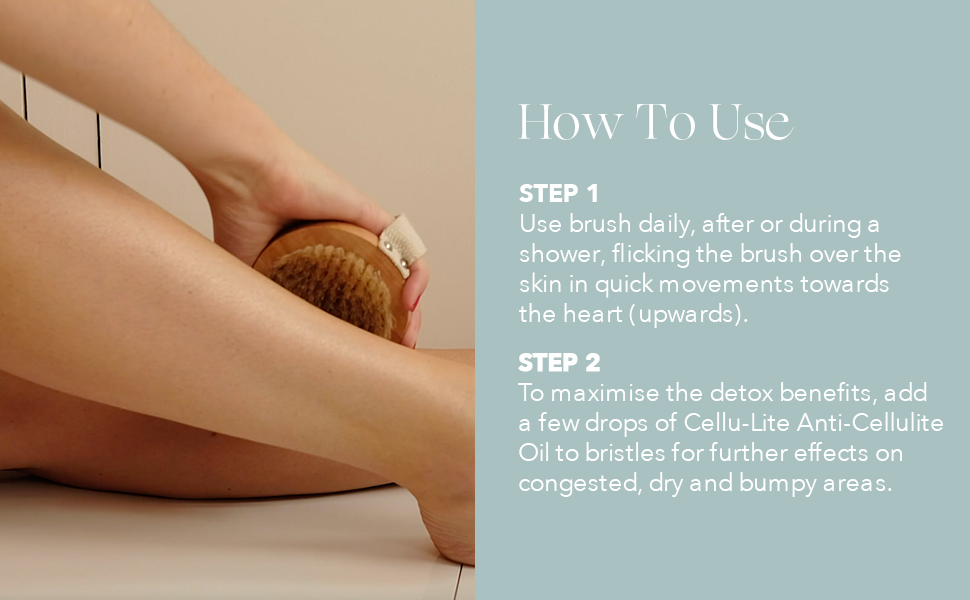 How To Use

STEP 1
Use brush daily, after or during a shower, flicking the brush over the skin in quick movements towards the heart (upwards).

STEP 2
To maximise the detox benefits, add a few drops of Cellu-Lite Anti-Cellulite Oil to bristles for further effects on congested, dry and bumpy areas.