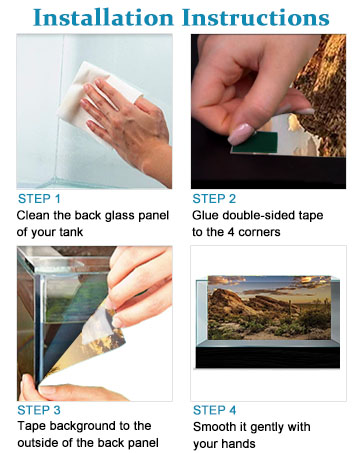 Installation Instructions

STEP 1
Clean the back glass panel of your tank

STEP 2
Glue double-sided tape to the 4 corners

STEP 3
Tape background to the outside of the back panel

STEP 4
Smooth it gently with your hands