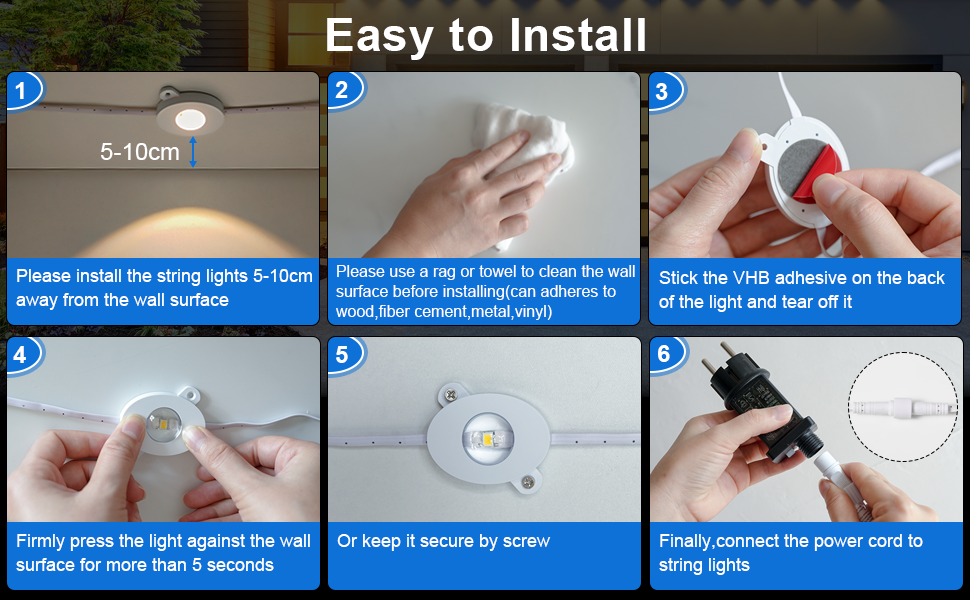 Easy to Install

1

5-10cm

Please install the string lights 5-10cm away from the wall surface

2

Please use a rag or towel to clean the wall surface before installing(can adheres to wood,fiber cement,metal,vinyl)

3

Stick the VHB adhesive on the back of the light and tear off it

4

Firmly press the light against the wall surface for more than 5 seconds

5

Or keep it secure by screw

6

Finally,connect the power cord to string lights