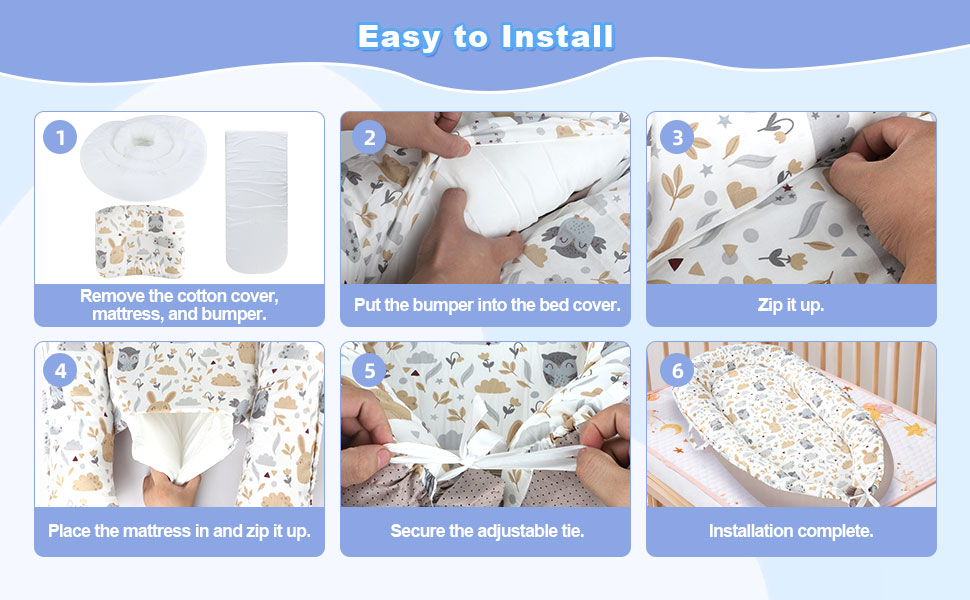 Easy to Install

1
Remove the cotton cover, mattress, and bumper.

2
Put the bumper into the bed cover.

3
Zip it up.

4
Place the mattress in and zip it up.

5
Secure the adjustable tie.

6
Installation complete.