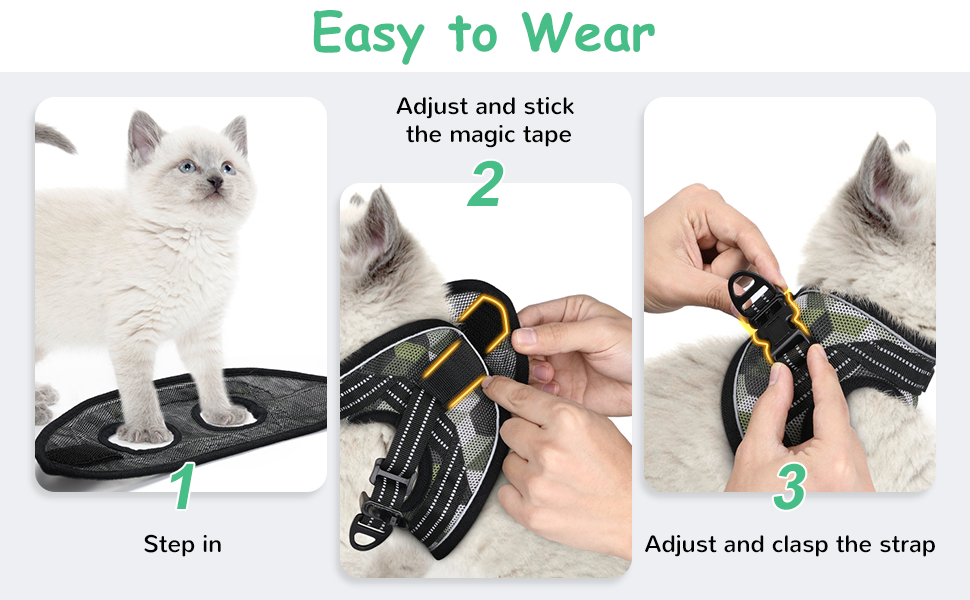 Easy to Wear

1

Step in

Adjust and stick the magic tape

2

3

Adjust and clasp the strap