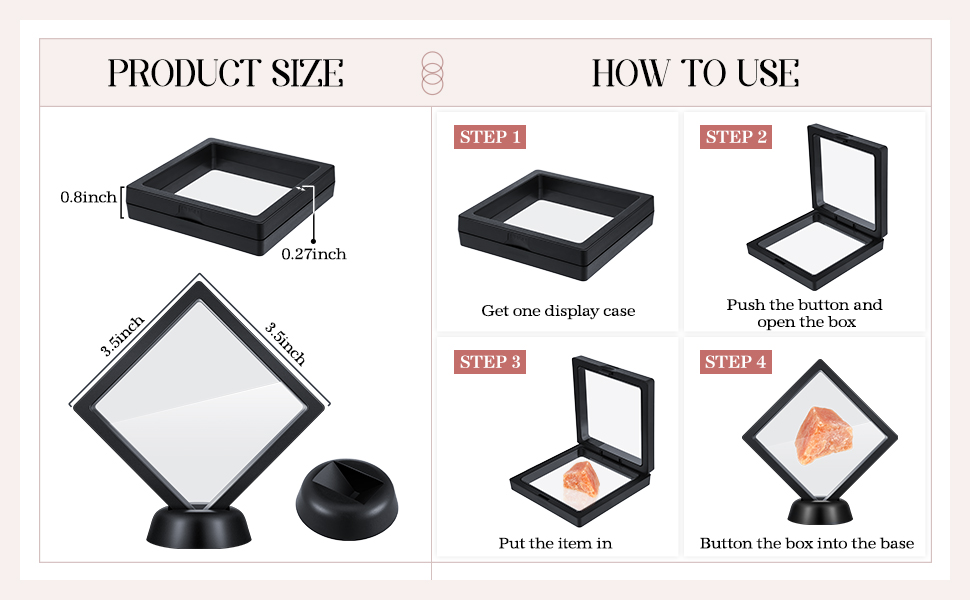 PRODUCT SIZE

0.8inch

0.27inch

3.5inch

3.5inch

HOW TO USE

STEP 1

Get one display case

STEP 2

Push the button and open the box

STEP 3

Put the item in

STEP 4

Button the box into the base