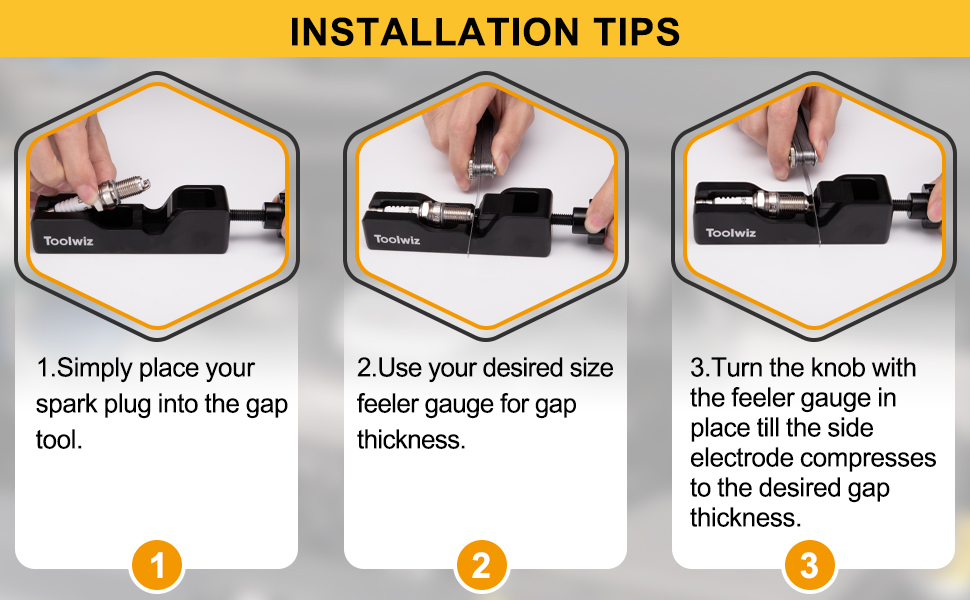 INSTALLATION TIPS

Toolwiz

1.Simply place your spark plug into the gap tool.

1

Toolwiz

2.Use your desired size feeler gauge for gap thickness.

2

Toolwiz

3.Turn the knob with the feeler gauge in place till the side electrode compresses to the desired gap thickness.

3