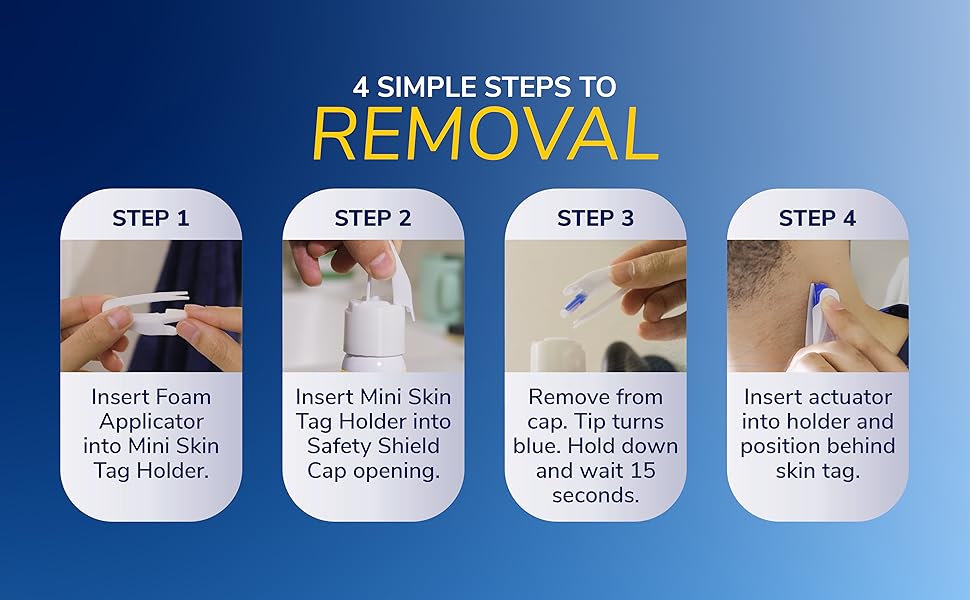 4 SIMPLE STEPS TO
REMOVAL

STEP 1
Insert Foam Applicator into Mini Skin Tag Holder.

STEP 2
Insert Mini Skin Tag Holder into Safety Shield Cap opening.

STEP 3
Remove from cap. Tip turns blue. Hold down and wait 15 seconds.

STEP 4
Insert actuator into holder and position behind skin tag.