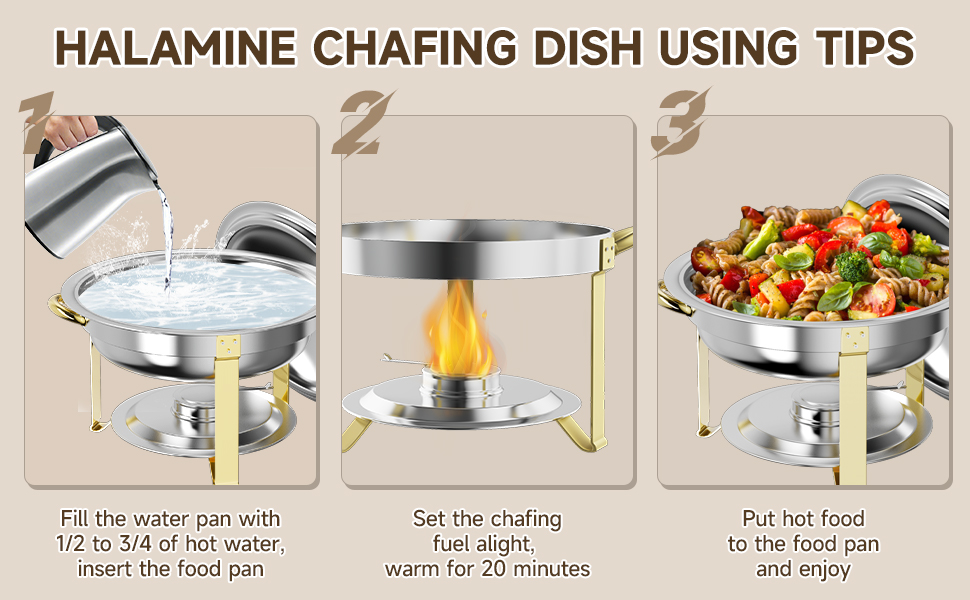 HALAMINE CHAFING DISH USING TIPS

1

Fill the water pan with 1/2 to 3/4 of hot water, insert the food pan

2

Set the chafing fuel alight, warm for 20 minutes

3

Put hot food to the food pan and enjoy