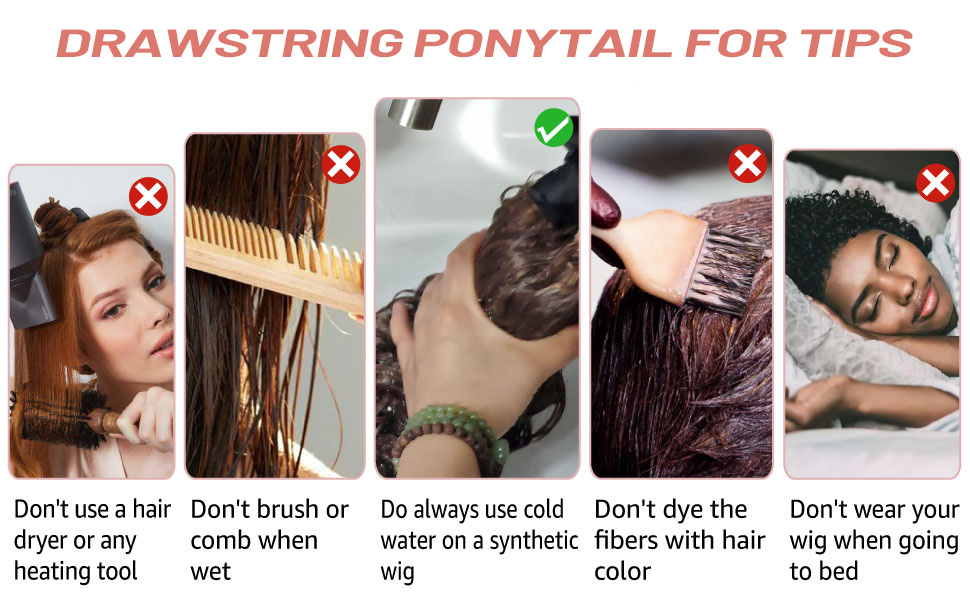 DRAWSTRING PONYTAIL FOR TIPS

Don't use a hair dryer or any heating tool

Don't brush or comb when wet

Do always use cold water on a synthetic wig

Don't dye the fibers with hair color

Don't wear your wig when going to bed