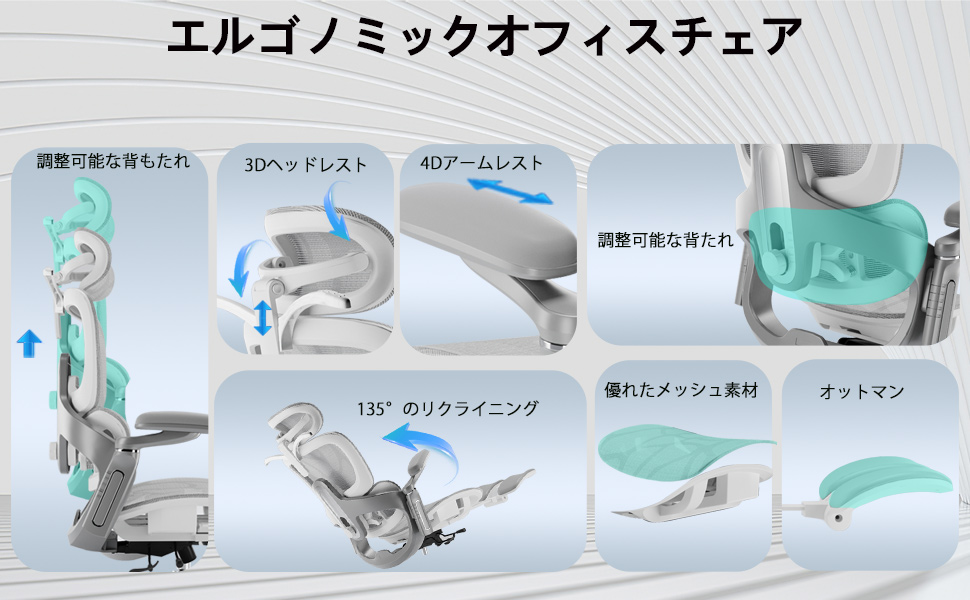 エルゴノミックオフィスチェア

調整可能な背もたれ

3Dヘッドレスト

4Dアームレスト

調整可能な背たれ

135°のリクライニング

優れたメッシュ素材

オットマン