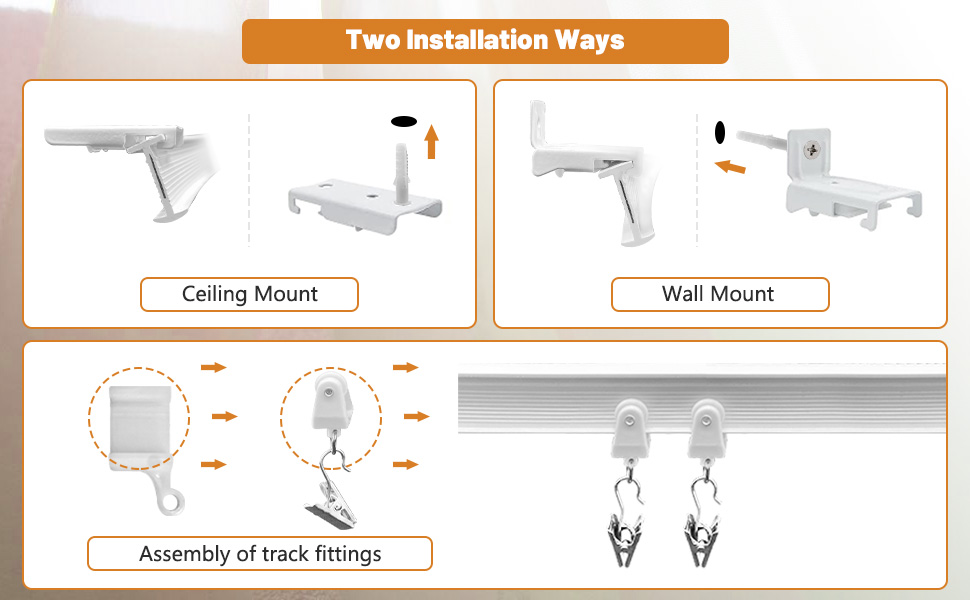 Two Installation Ways

Ceiling Mount

Wall Mount

Assembly of track fittings