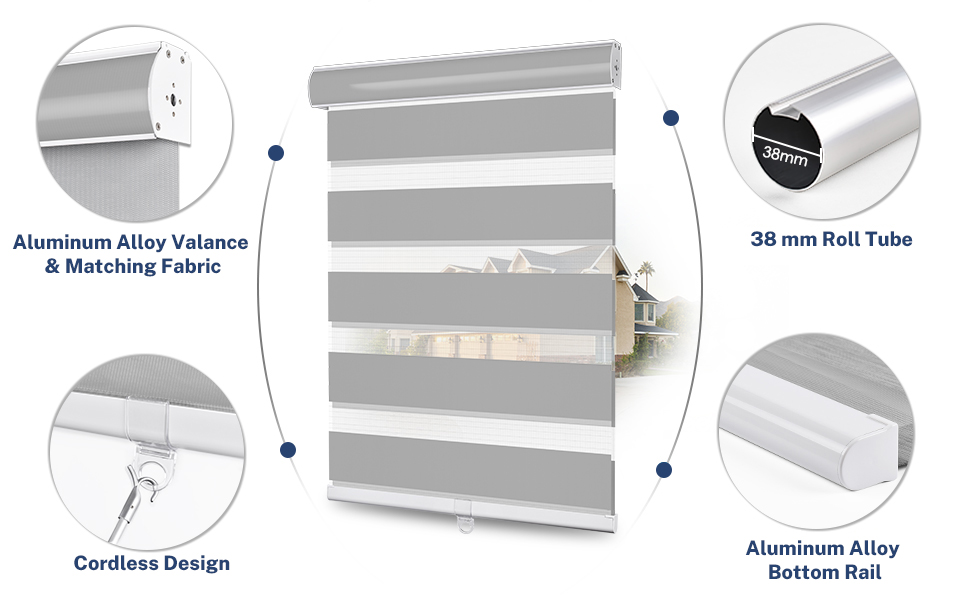 Aluminum Alloy Valance & Matching Fabric

Cordless Design

38mm

38 mm Roll Tube

Aluminum Alloy Bottom Rail