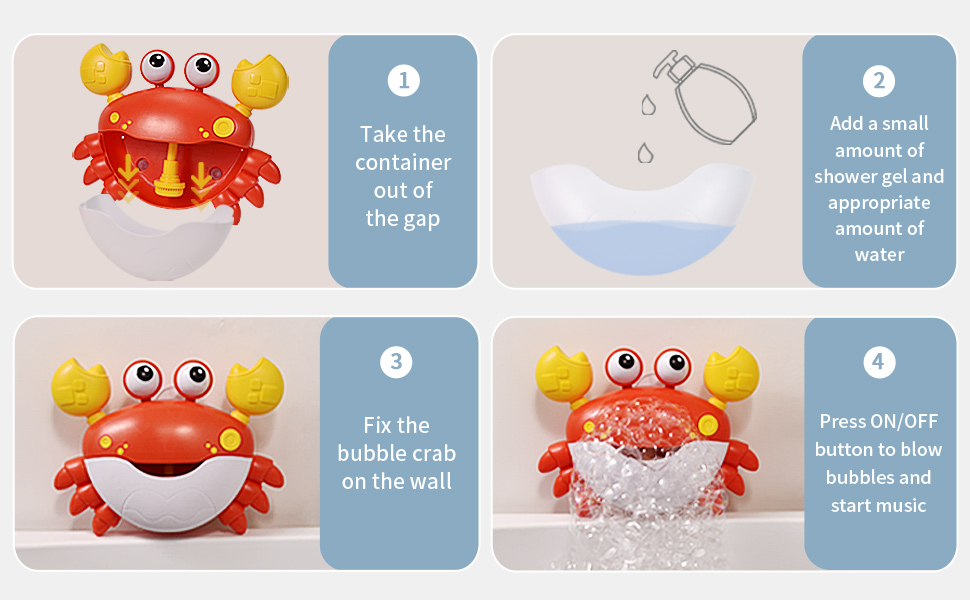 1
Take the container out of the gap

2
Add a small amount of shower gel and appropriate amount of water

3
Fix the bubble crab on the wall

4
Press ON/OFF button to blow bubbles and start music