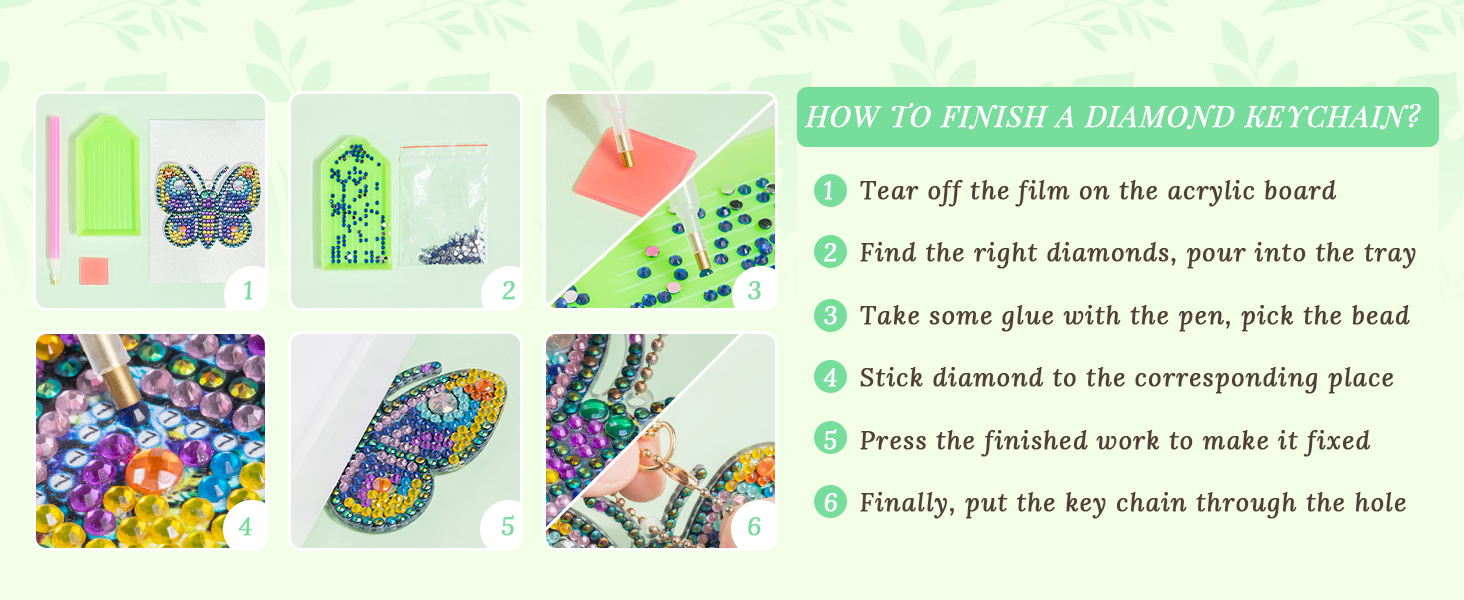 1

2

3

4

5

6

HOW TO FINISH A DIAMOND KEYCHAIN?

1 Tear off the film on the acrylic board

2 Find the right diamonds, pour into the tray

3 Take some glue with the pen, pick the bead

4 Stick diamond to the corresponding place

5 Press the finished work to make it fixed

6 Finally, put the key chain through the hole