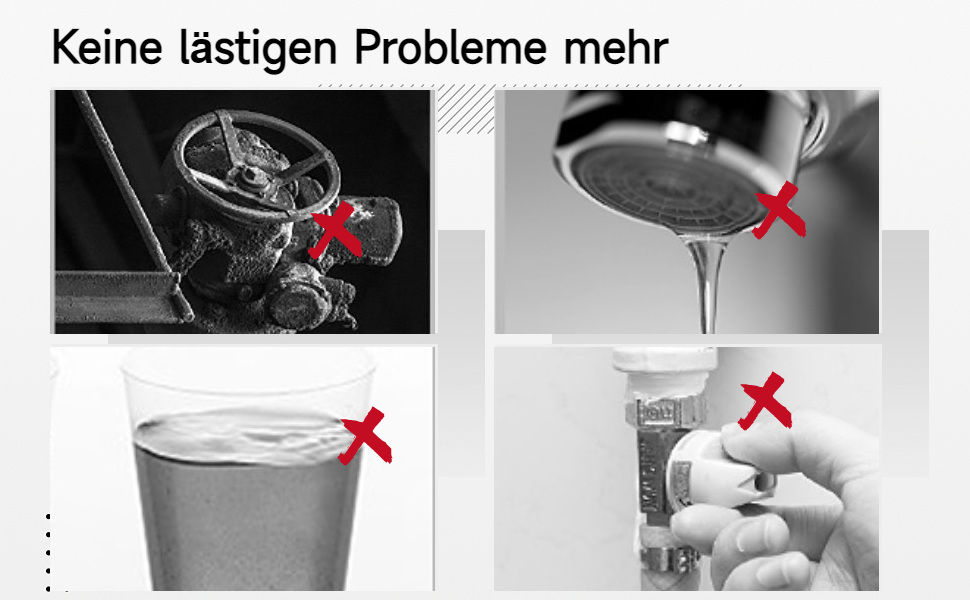 Keine lästigen Probleme mehr