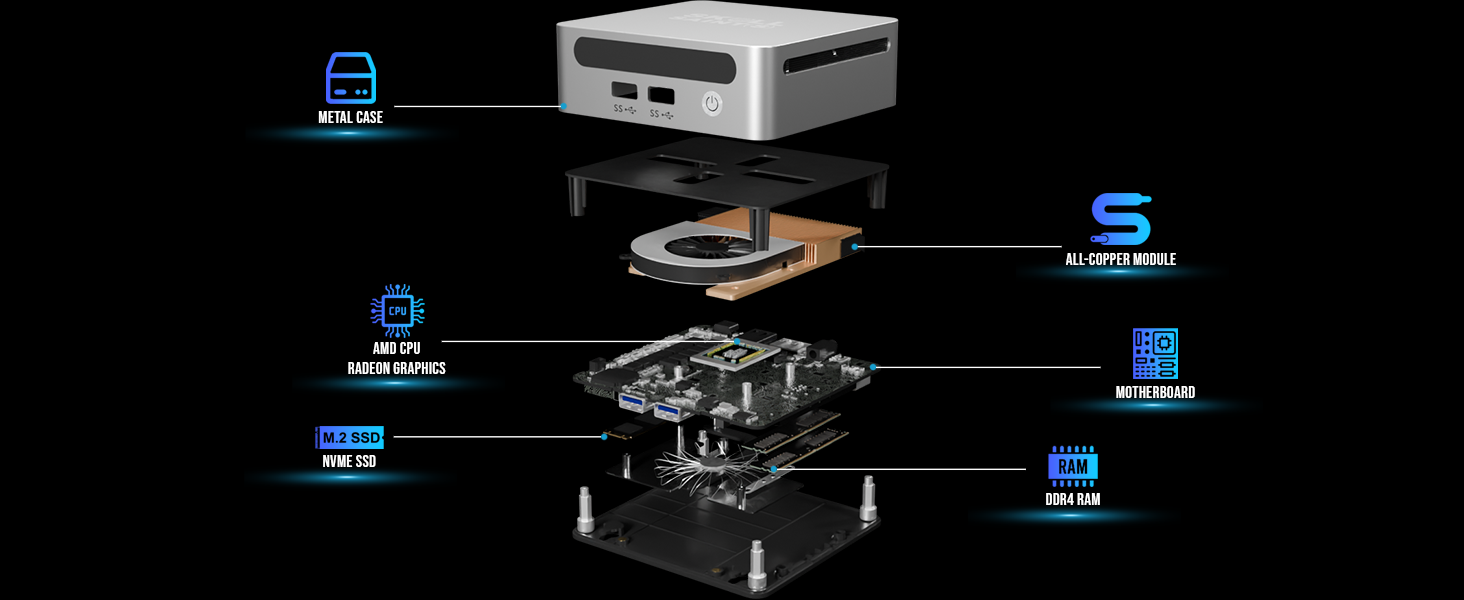 METAL CASE

SS

SS

ALL-COPPER MODULE

CPU

AMD CPU
RADEON GRAPHICS

MOTHERBOARD

M.2 SSD

NVME SSD

RAM

DDR4 RAM