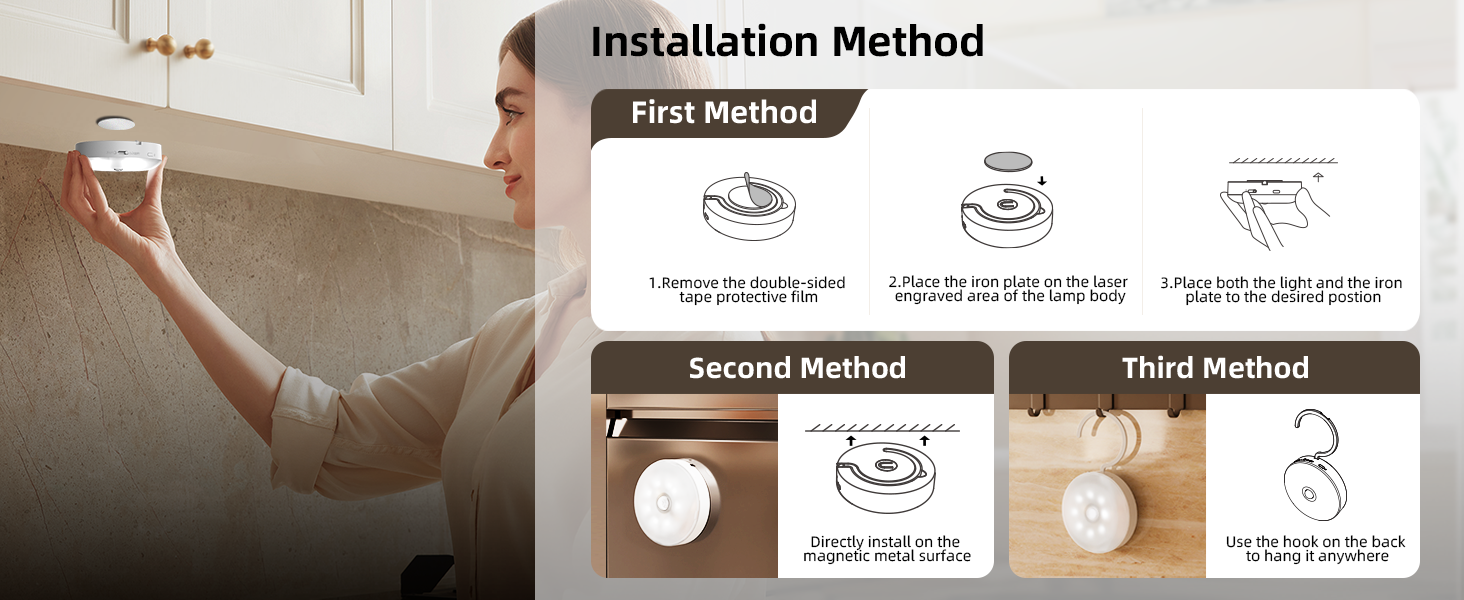 Installation Method

First Method

1.Remove the double-sided tape protective film

2.Place the iron plate on the laser engraved area of the lamp body

3.Place both the light and the iron plate to the desired postion

Second Method

Directly install on the magnetic metal surface

Third Method

Use the hook on the back to hang it anywhere