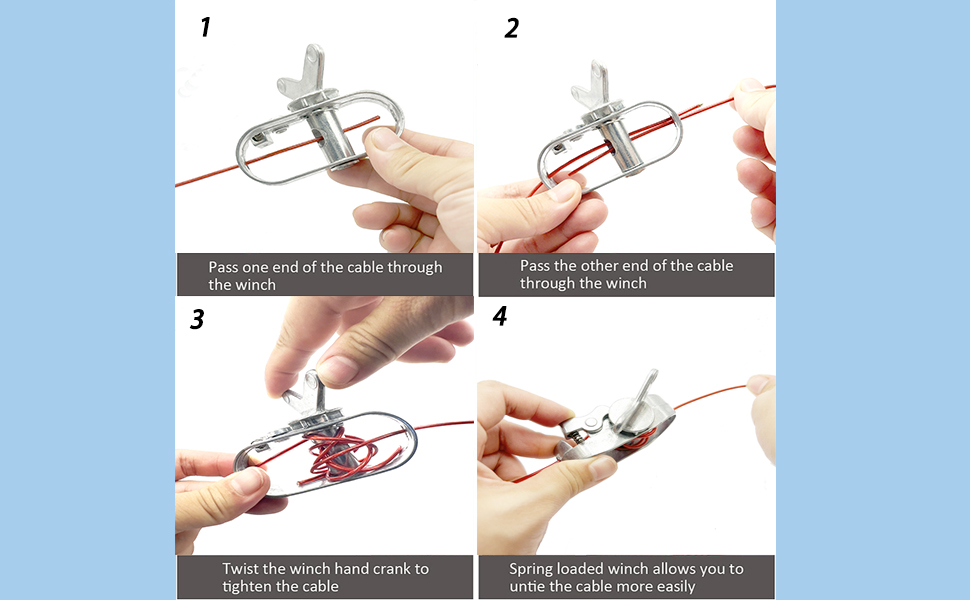 1

Pass one end of the cable through the winch

2

Pass the other end of the cable through the winch

3

Twist the winch hand crank to tighten the cable

4

Spring loaded winch allows you to untie the cable more easily