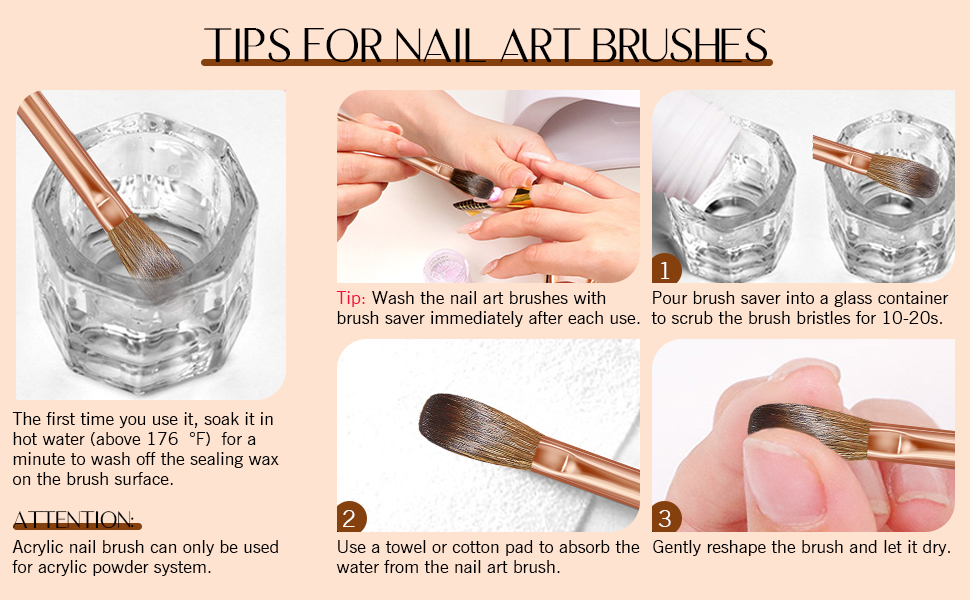 TIPS FOR NAIL ART BRUSHES

The first time you use it, soak it in hot water (above 176 °F) for a minute to wash off the sealing wax on the brush surface.

ATTENTION:

Acrylic nail brush can only be used for acrylic powder system.

Tip: Wash the nail art brushes with brush saver immediately after each use.

1

Pour brush saver into a glass container to scrub the brush bristles for 10-20s.

2

Use a towel or cotton pad to absorb the water from the nail art brush.

3

Gently reshape the brush and let it dry.