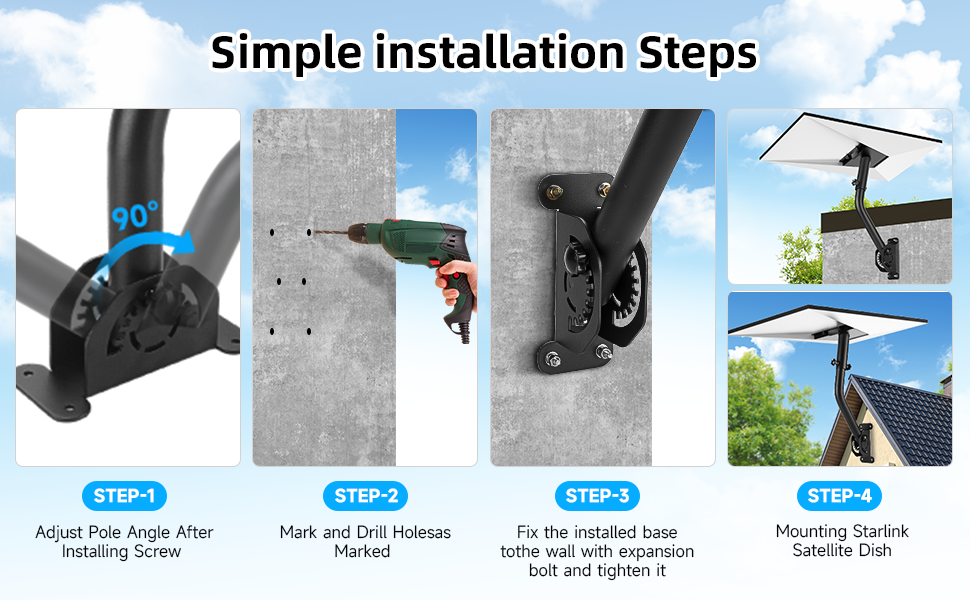 Simple installation Steps

90°

STEP-1

Adjust Pole Angle After Installing Screw

STEP-2

Mark and Drill Holesas Marked

STEP-3

Fix the installed base tothe wall with expansion bolt and tighten it

STEP-4

Mounting Starlink Satellite Dish