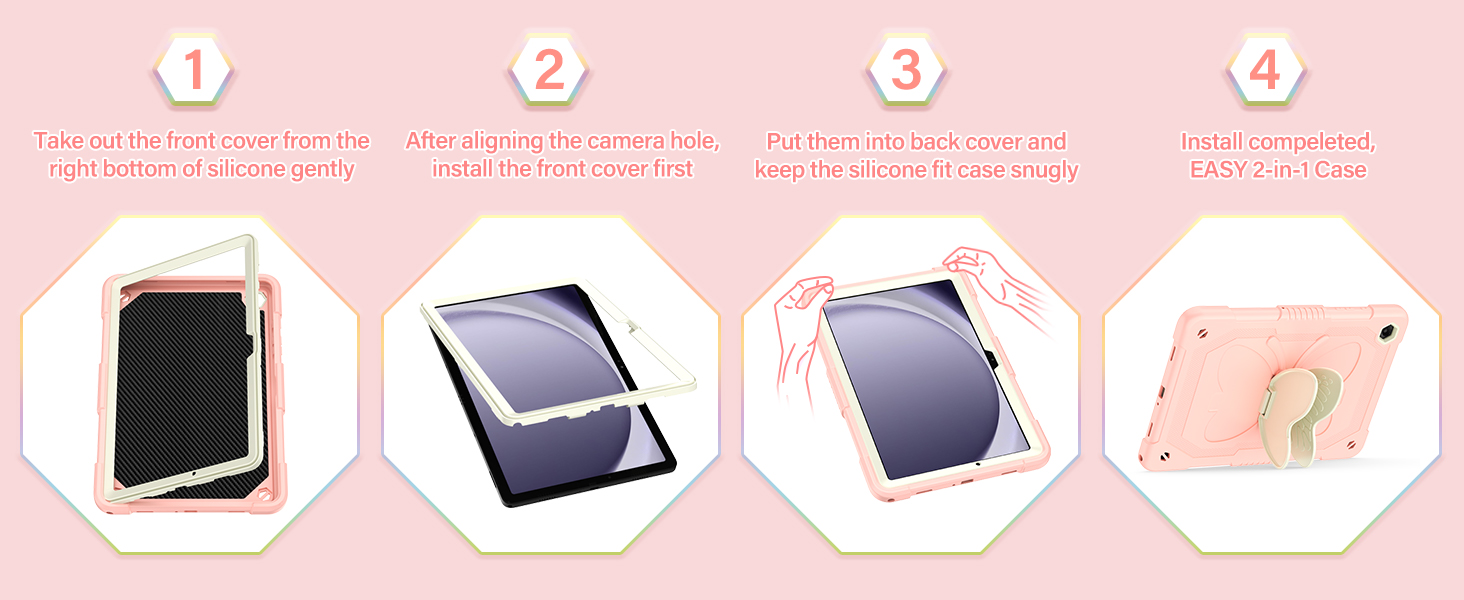 1

Take out the front cover from the right bottom of silicone gently

2

After aligning the camera hole, install the front cover first

3

Put them into back cover and keep the silicone fit case snugly

4

Install compeleted, EASY 2-in-1 Case