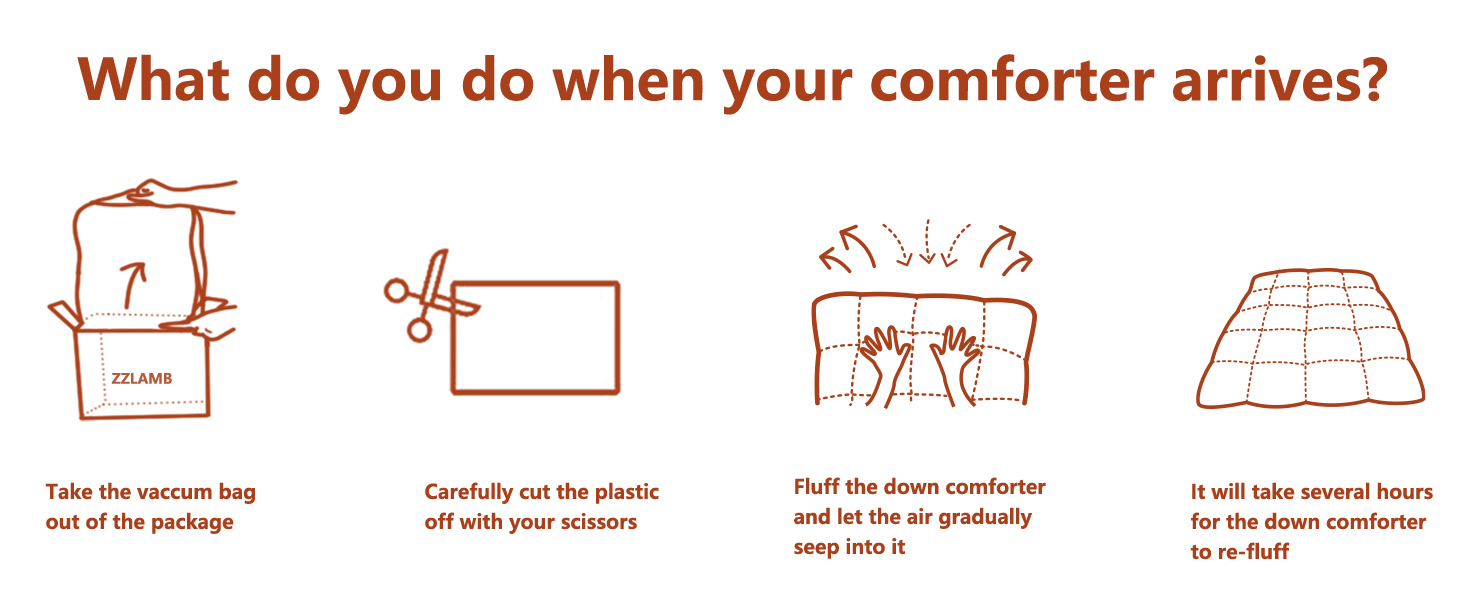 What do you do when your comforter arrives?

ZZLAMB

Take the vaccum bag out of the package

Carefully cut the plastic off with your scissors

Fluff the down comforter and let the air gradually seep into it

It will take several hours for the down comforter to re-fluff