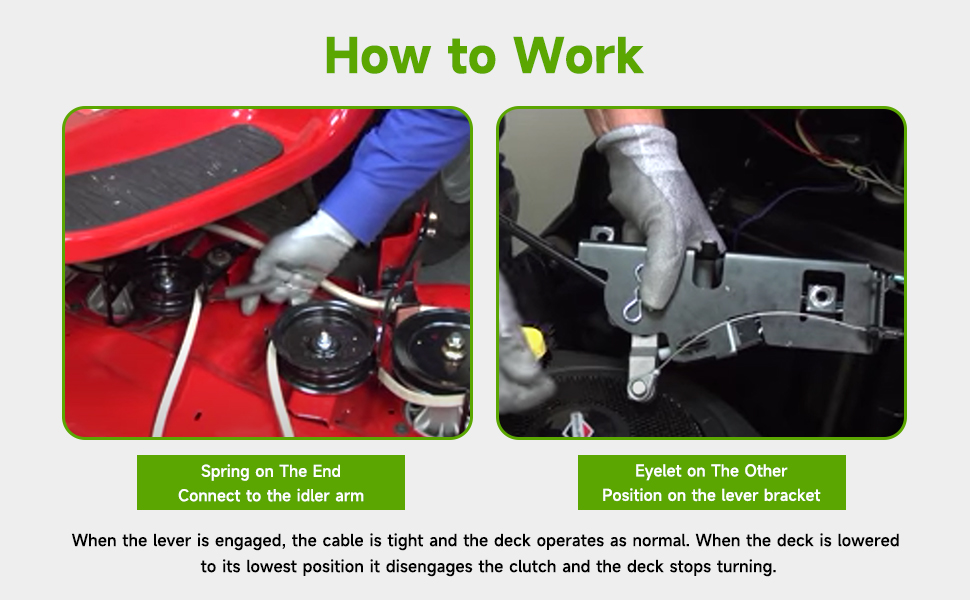 How to Work

Spring on The End
Connect to the idler arm

Eyelet on The Other
Position on the lever bracket

When the lever is engaged, the cable is tight and the deck operates as normal. When the deck is lowered to its lowest position it disengages the clutch and the deck stops turning.