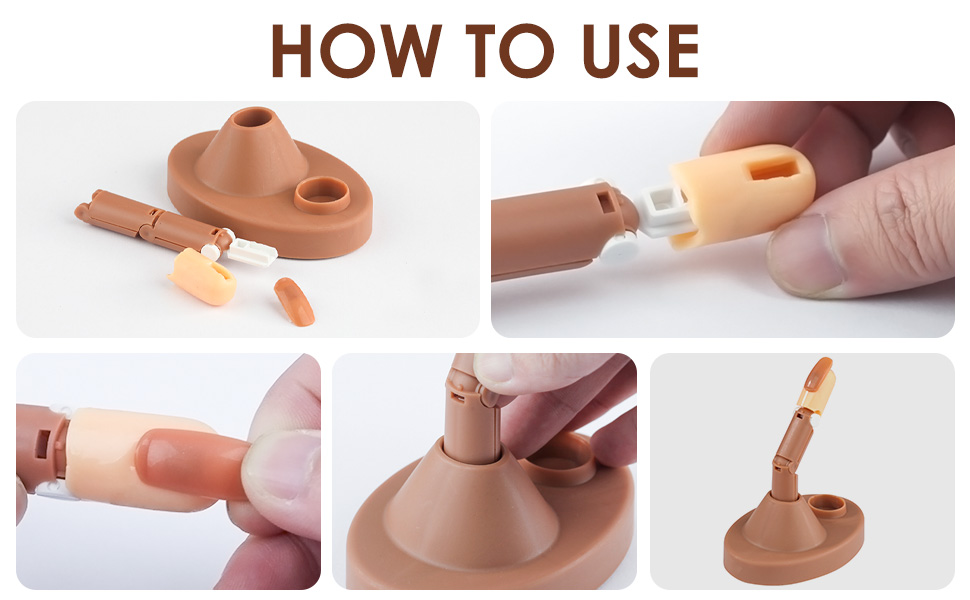 HOW TO USE