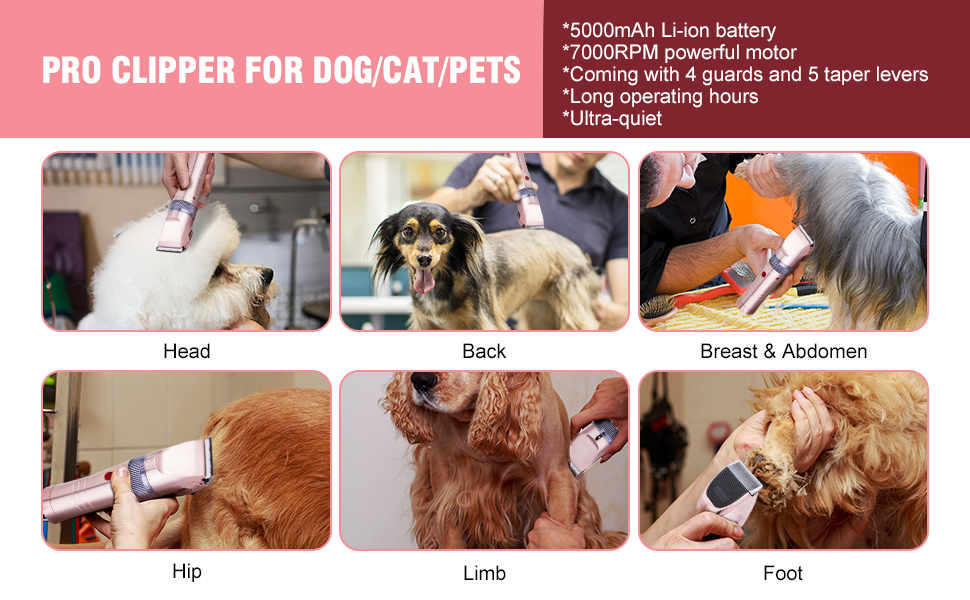 PRO CLIPPER FOR DOG/CAT/PETS

*5000mAh Li-ion battery
*7000RPM powerful motor
*Coming with 4 guards and 5 taper levers
*Long operating hours
*Ultra-quiet

Head

Back

Breast & Abdomen

Hip

Limb

Foot