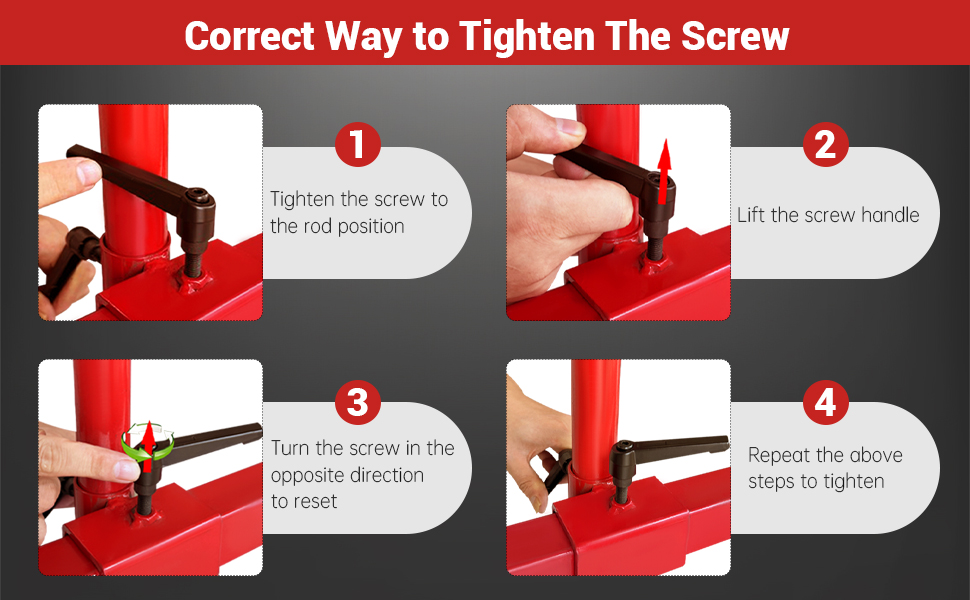 Correct Way to Tighten The Screw

1
Tighten the screw to the rod position

2
Lift the screw handle

3
Turn the screw in the opposite direction to reset

4
Repeat the above steps to tighten