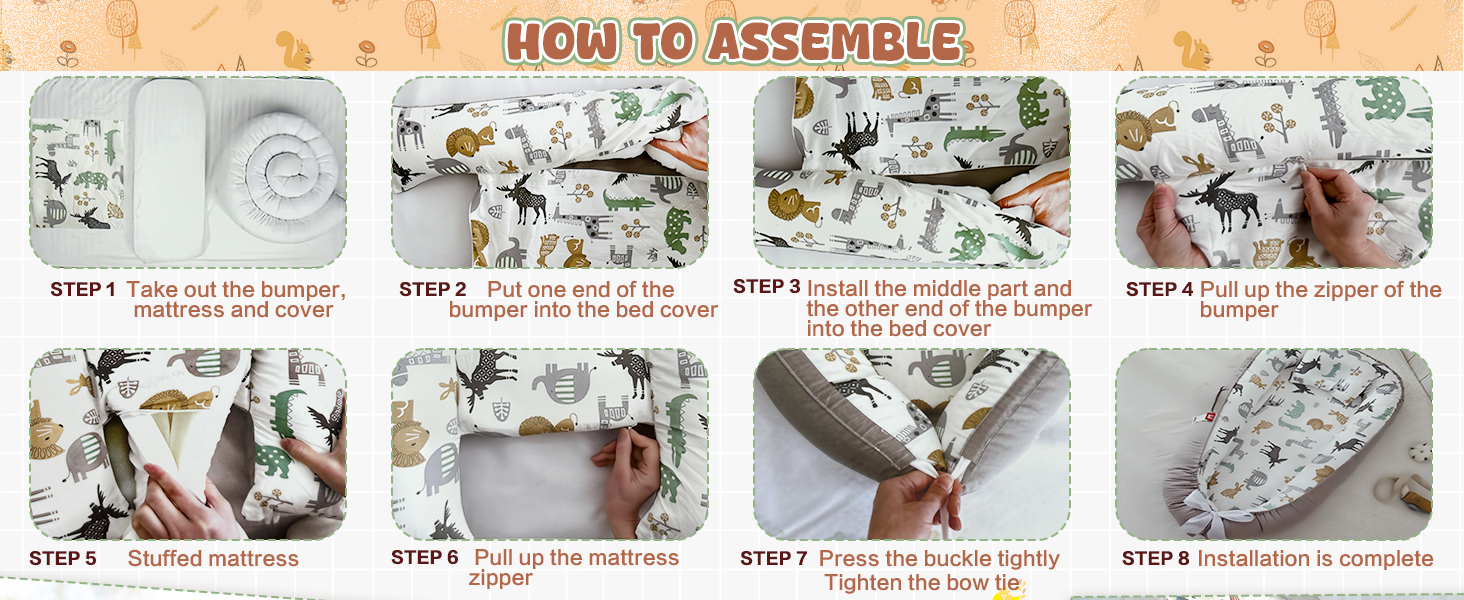 HOW TO ASSEMBLE

STEP 1 Take out the bumper, mattress and cover

STEP 2 Put one end of the bumper into the bed cover

STEP 3 Install the middle part and the other end of the bumper into the bed cover

STEP 4 Pull up the zipper of the bumper

STEP 5 Stuffed mattress

STEP 6 Pull up the mattress zipper

STEP 7 Press the buckle tightly Tighten the bow tie

STEP 8 Installation is complete