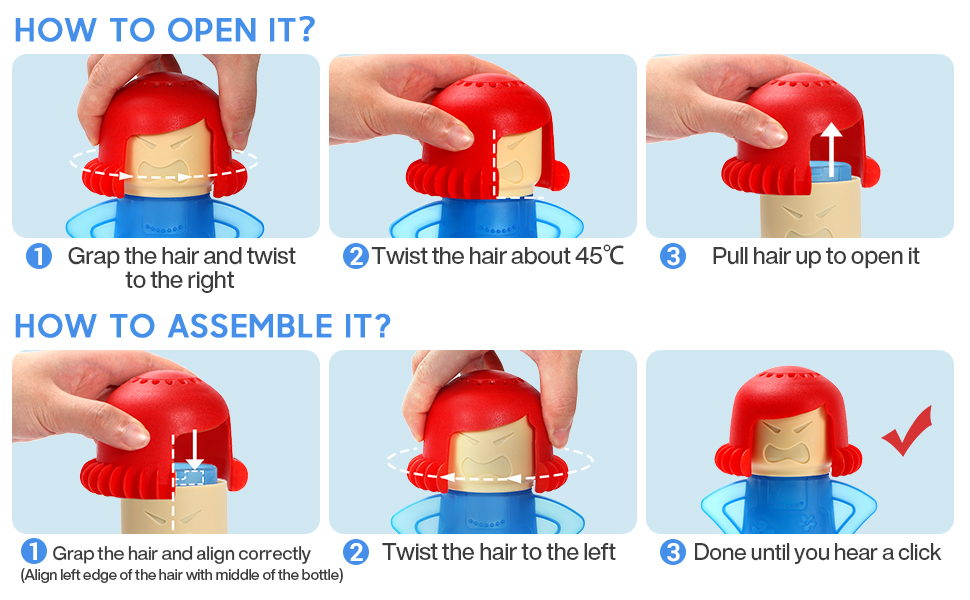 HOW TO OPEN IT?

1 Grap the hair and twist to the right

2 Twist the hair about 45℃

3 Pull hair up to open it

HOW TO ASSEMBLE IT?

1 Grap the hair and align correctly (Align left edge of the hair with middle of the bottle)

2 Twist the hair to the left

3 Done until you hear a click