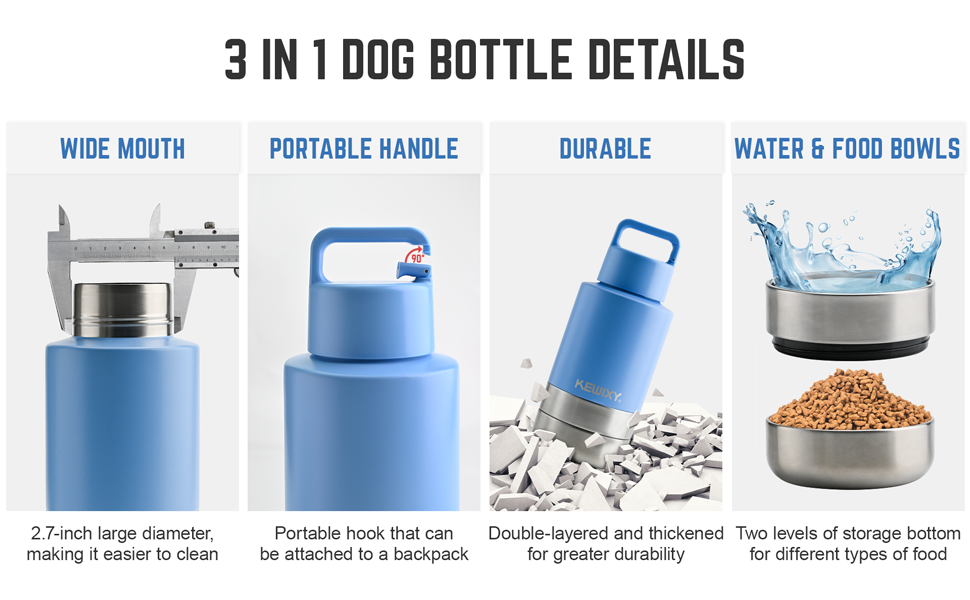 3 IN 1 DOG BOTTLE DETAILS

WIDE MOUTH

2.7-inch large diameter, making it easier to clean

PORTABLE HANDLE

90°

Portable hook that can be attached to a backpack

DURABLE

KEWIXY

Double-layered and thickened for greater durability

WATER & FOOD BOWLS

Two levels of storage bottom for different types of food