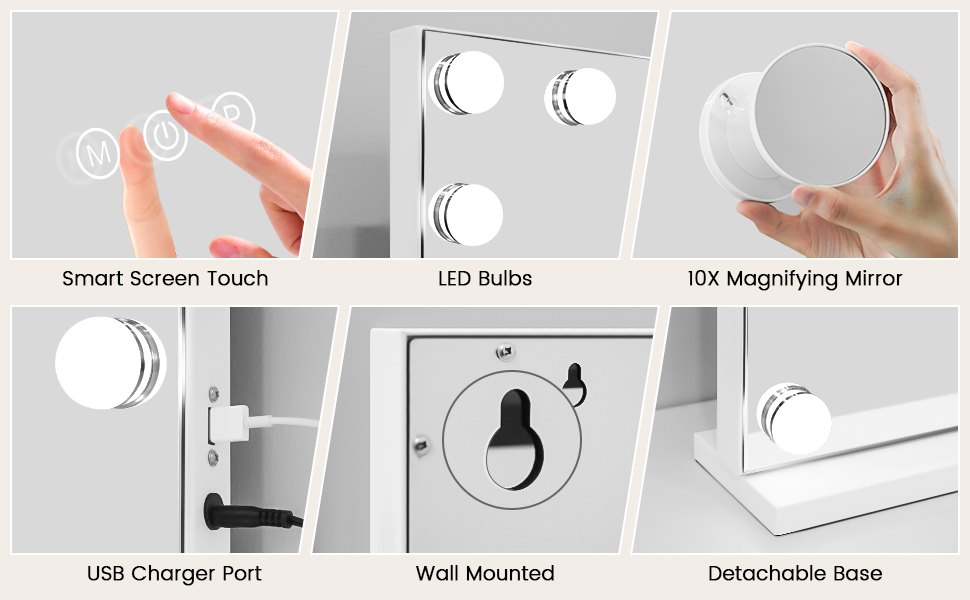 M
P

Smart Screen Touch

LED Bulbs

10X Magnifying Mirror

USB Charger Port

Wall Mounted

Detachable Base