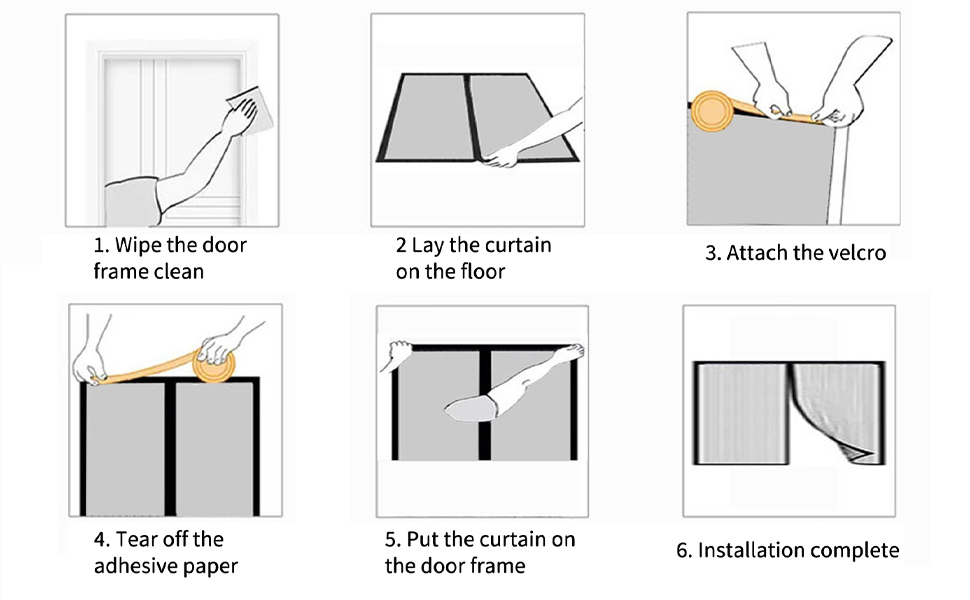 1. Wipe the door frame clean

2 Lay the curtain on the floor

3. Attach the velcro

4. Tear off the adhesive paper

5. Put the curtain on the door frame

6. Installation complete