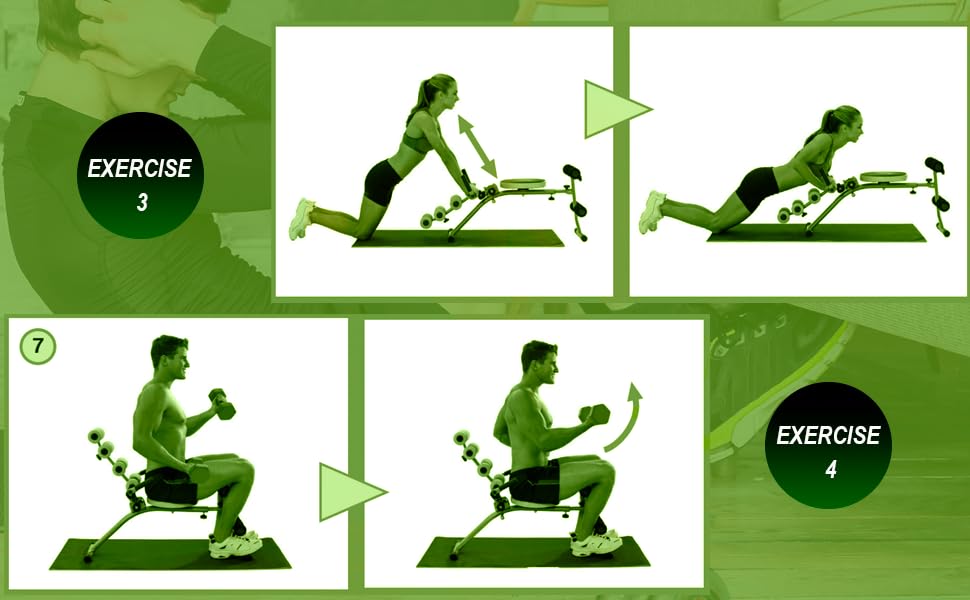 EXERCISE
3

7

EXERCISE
4