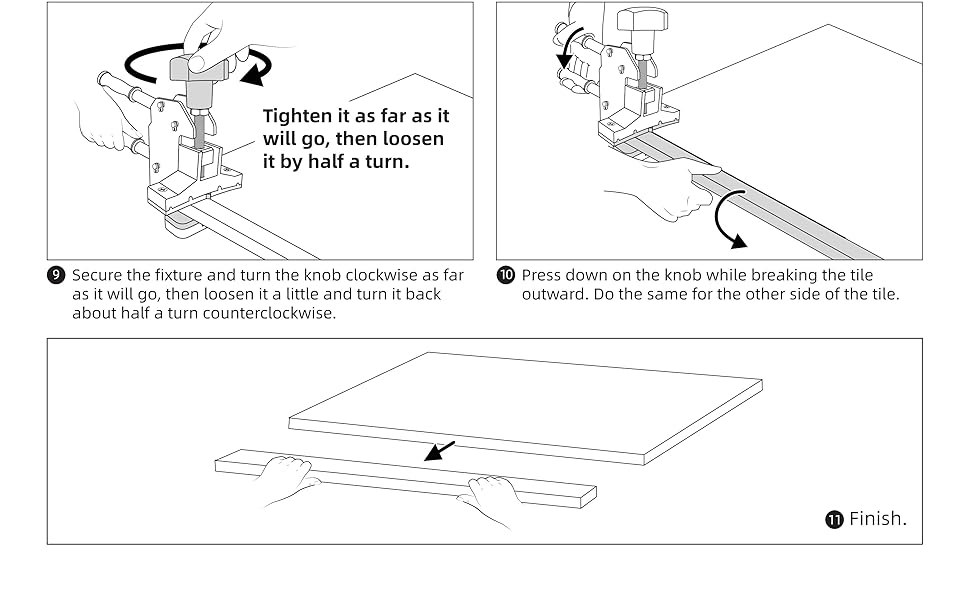 Tighten it as far as it will go, then loosen it by half a turn.

9 Secure the fixture and turn the knob clockwise as far as it will go, then loosen it a little and turn it back about half a turn counterclockwise.

10 Press down on the knob while breaking the tile outward. Do the same for the other side of the tile.

11 Finish.