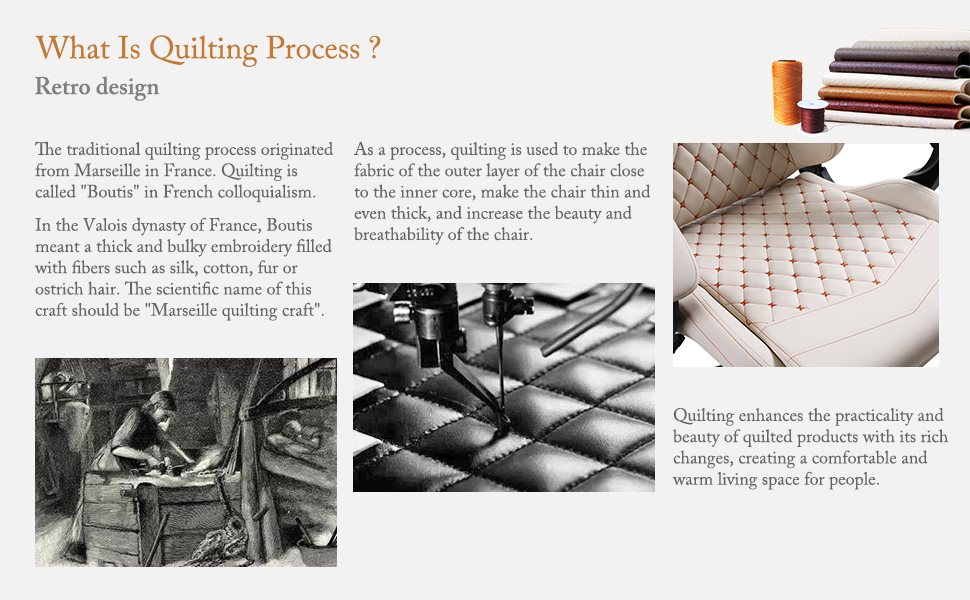 What Is Quilting Process ?

Retro design

The traditional quilting process originated from Marseille in France. Quilting is called "Boutis" in French colloquialism.

In the Valois dynasty of France, Boutis meant a thick and bulky embroidery filled with fibers such as silk, cotton, fur or ostrich hair. The scientific name of this craft should be "Marseille quilting craft".

As a process, quilting is used to make the fabric of the outer layer of the chair close to the inner core, make the chair thin and even thick, and increase the beauty and breathability of the chair.

Quilting enhances the practicality and beauty of quilted products with its rich changes, creating a comfortable and warm living space for people.