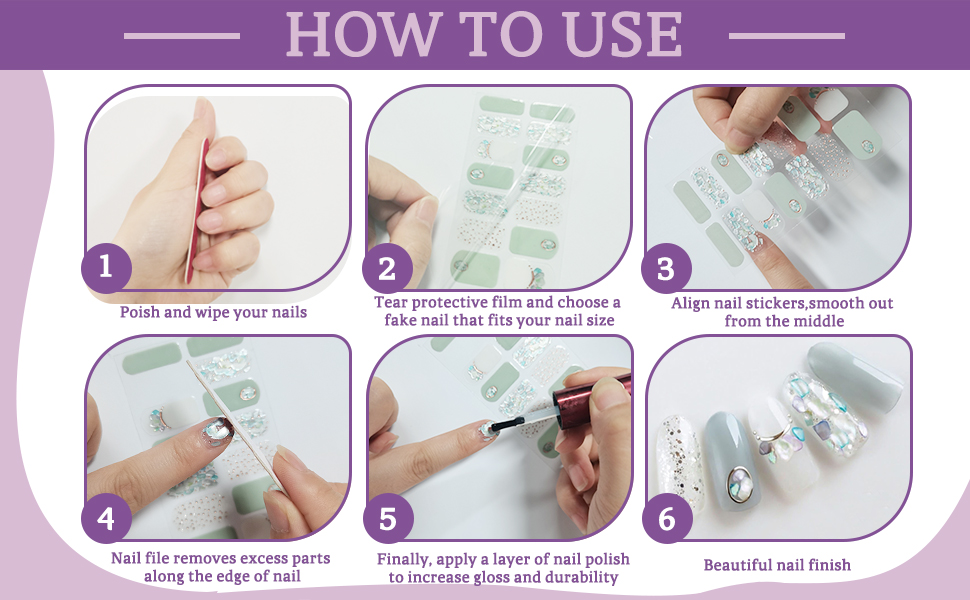 HOW TO USE

1
Poish and wipe your nails

2
Tear protective film and choose a fake nail that fits your nail size

3
Align nail stickers,smooth out from the middle

4
Nail file removes excess parts along the edge of nail

5
Finally, apply a layer of nail polish to increase gloss and durability

6
Beautiful nail finish