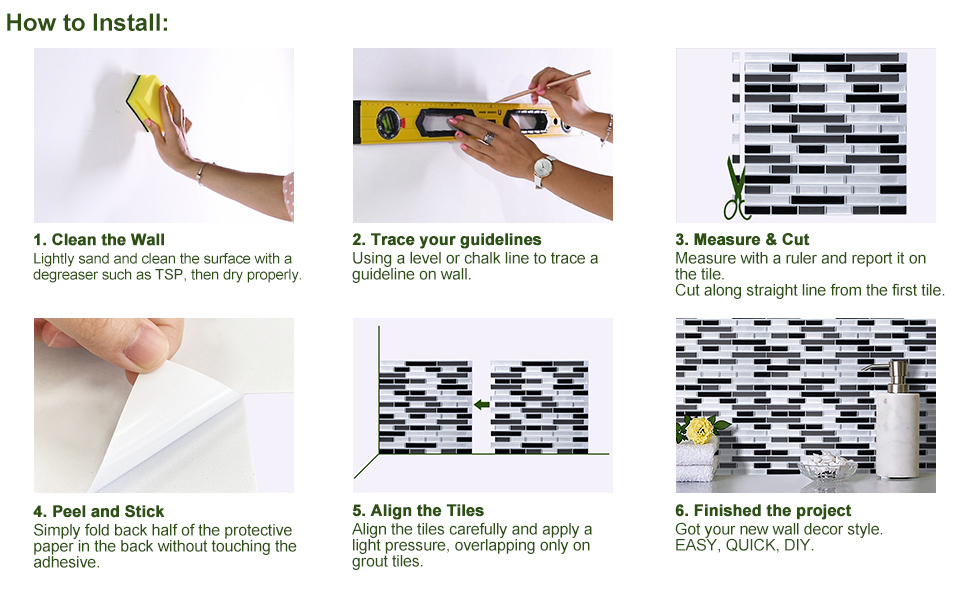 How to Install:

1. Clean the Wall
Lightly sand and clean the surface with a degreaser such as TSP, then dry properly.

2. Trace your guidelines
Using a level or chalk line to trace a guideline on wall.

3. Measure & Cut
Measure with a ruler and report it on the tile.
Cut along straight line from the first tile.

4. Peel and Stick
Simply fold back half of the protective paper in the back without touching the adhesive.

5. Align the Tiles
Align the tiles carefully and apply a light pressure, overlapping only on grout tiles.

6. Finished the project
Got your new wall decor style.
EASY, QUICK, DIY.