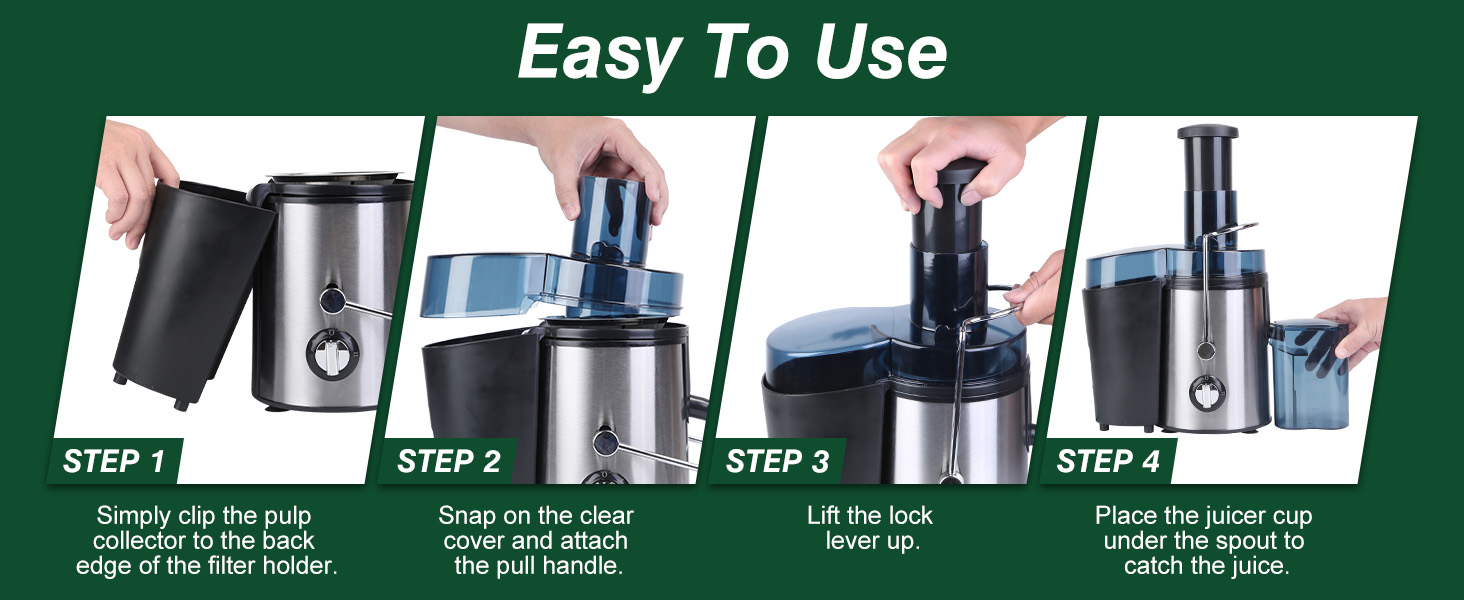 Easy To Use

STEP 1

Simply clip the pulp collector to the back edge of the filter holder.

STEP 2

Snap on the clear cover and attach the pull handle.

STEP 3

Lift the lock lever up.

STEP 4

Place the juicer cup under the spout to catch the juice.