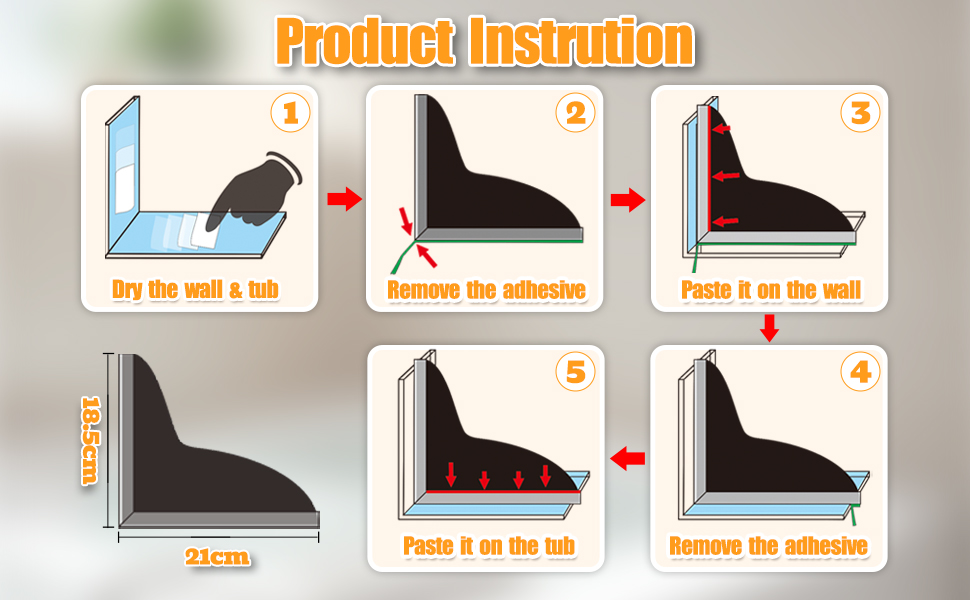 Product Instrution

1
Dry the wall & tub

2
Remove the adhesive

3
Paste it on the wall

4
Remove the adhesive

5
Paste it on the tub

18.5cm

21cm