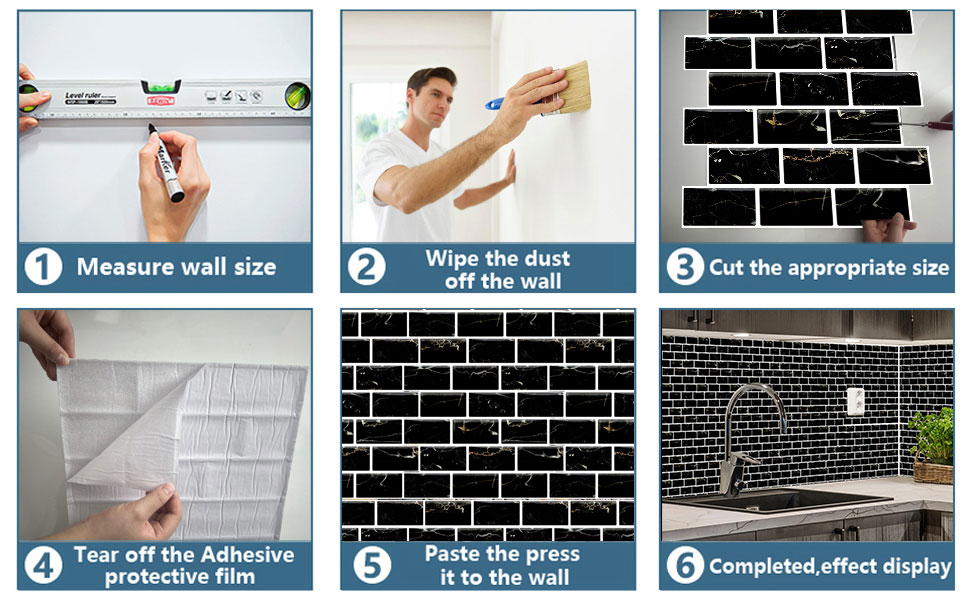 Level ruler

Marker

1 Measure wall size

2 Wipe the dust off the wall

3 Cut the appropriate size

4 Tear off the Adhesive protective film

5 Paste the press it to the wall

6 Completed,effect display