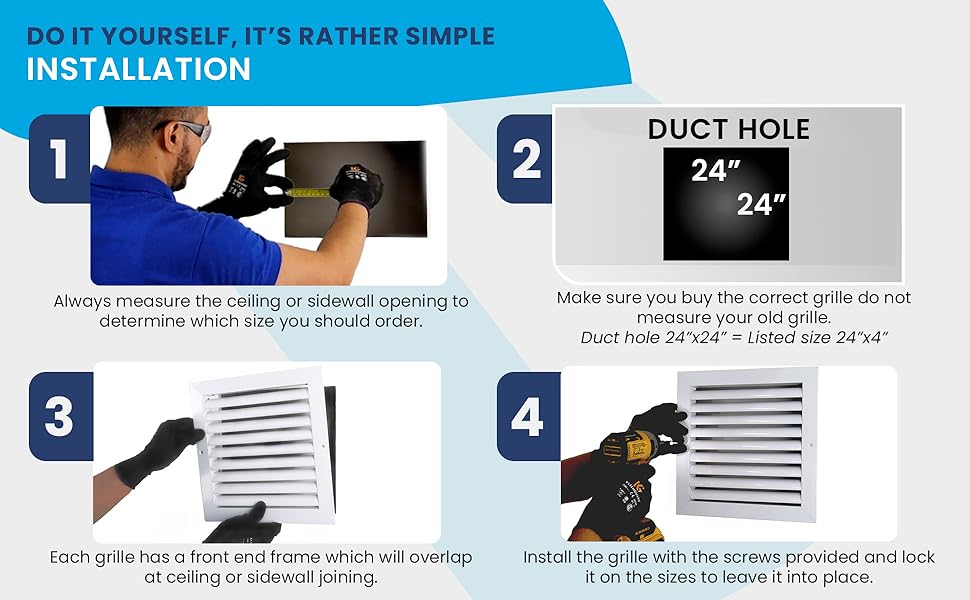 DO IT YOURSELF, IT'S RATHER SIMPLE
INSTALLATION

1

Always measure the ceiling or sidewall opening to determine which size you should order.

2

DUCT HOLE
24"
24"

Make sure you buy the correct grille do not measure your old grille.
Duct hole 24"x24" = Listed size 24"x4"

3

Each grille has a front end frame which will overlap at ceiling or sidewall joining.

4

Install the grille with the screws provided and lock it on the sizes to leave it into place.